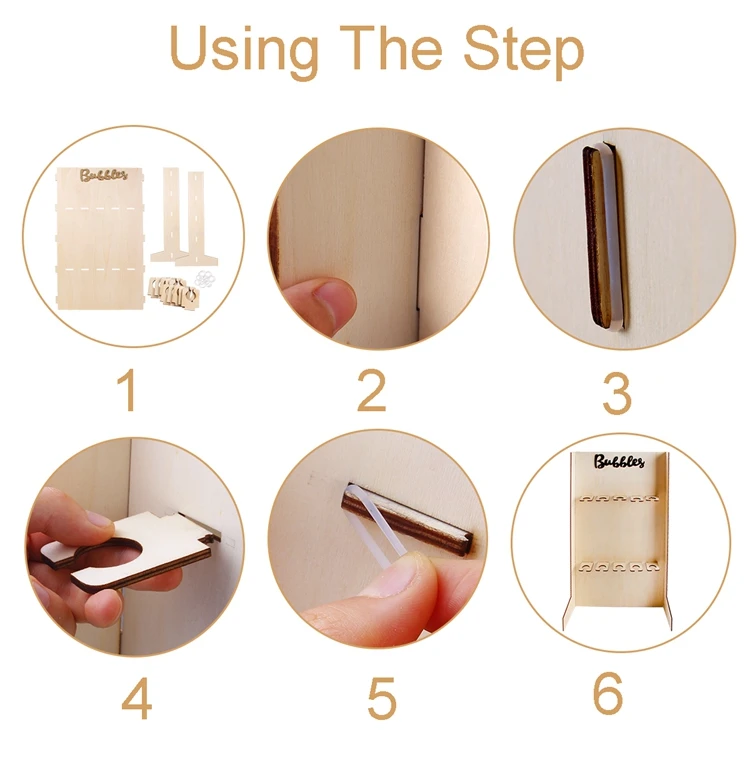 Using The Step

Bubbles

1

2

3

4

5

Bubbles

6