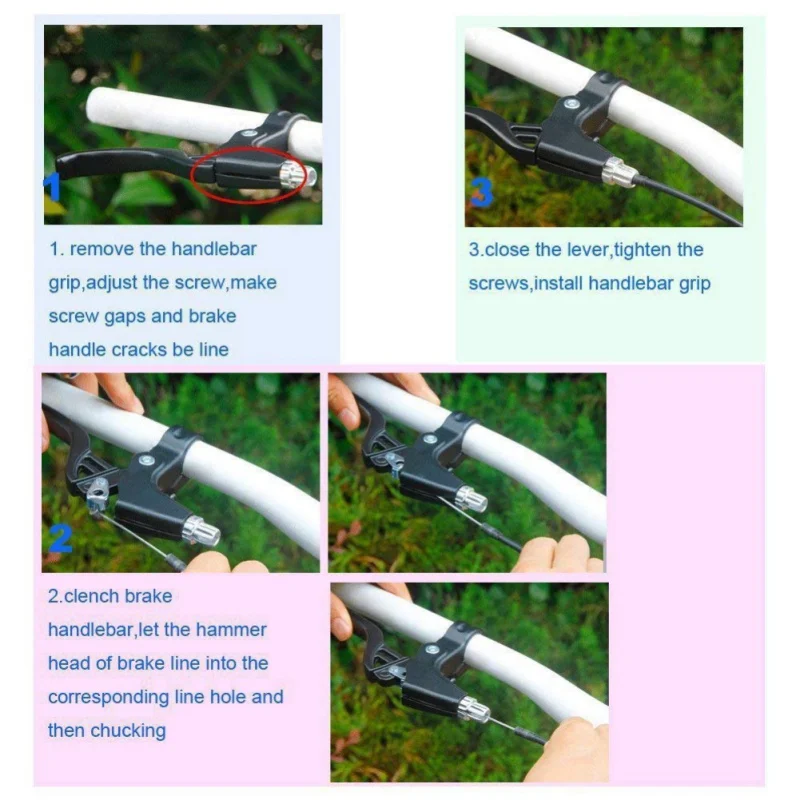 1

1. remove the handlebar grip,adjust the screw,make screw gaps and brake handle cracks be line

3

3.close the lever,tighten the screws,install handlebar grip

2

2.clench brake handlebar,let the hammer head of brake line into the corresponding line hole and then chucking