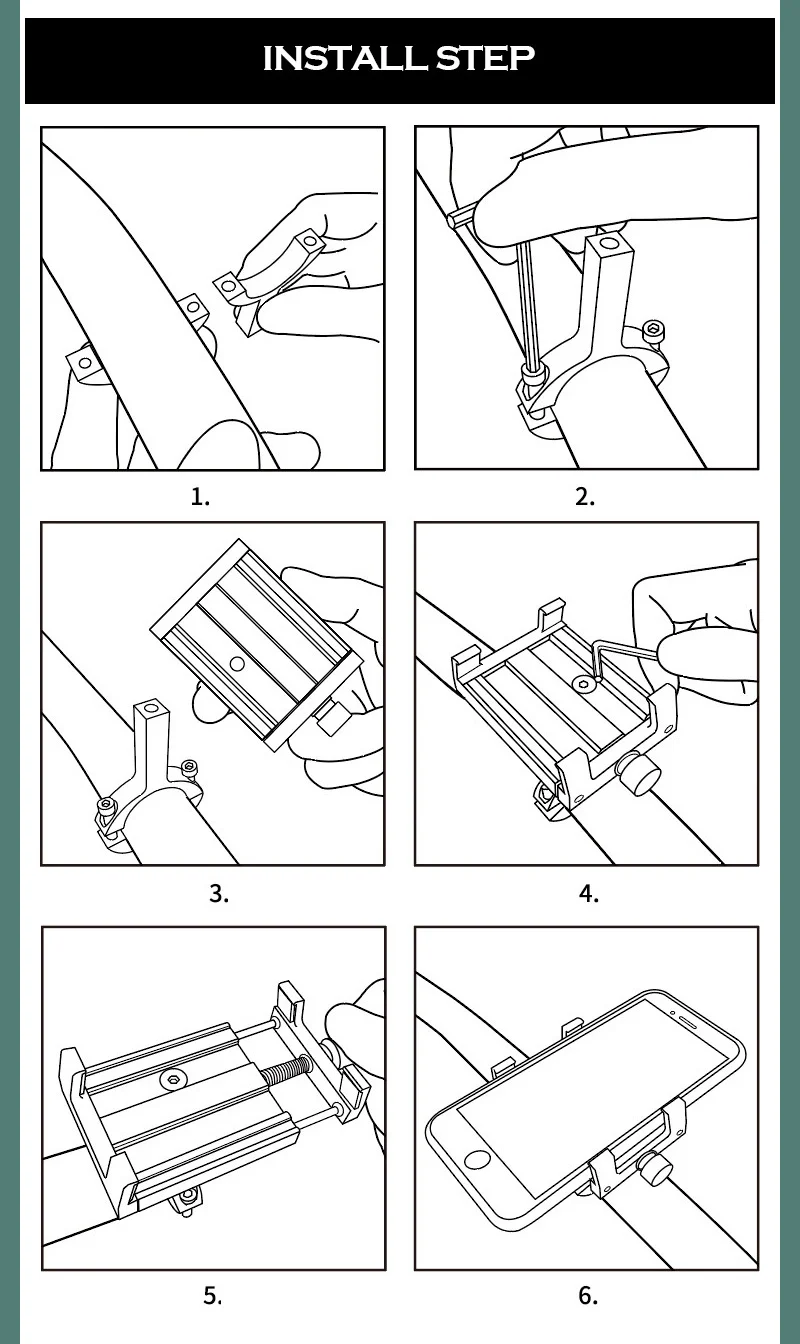 INSTALL STEP

1.

2.

3.

4.

5.

6.