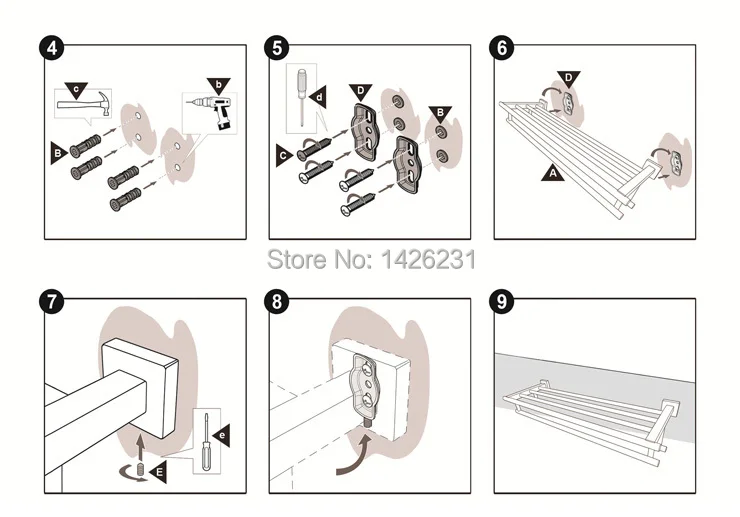 4
c
b
B

5
d
D
B
C

6
D
A

Store No: 1426231

7
e
E

8

9