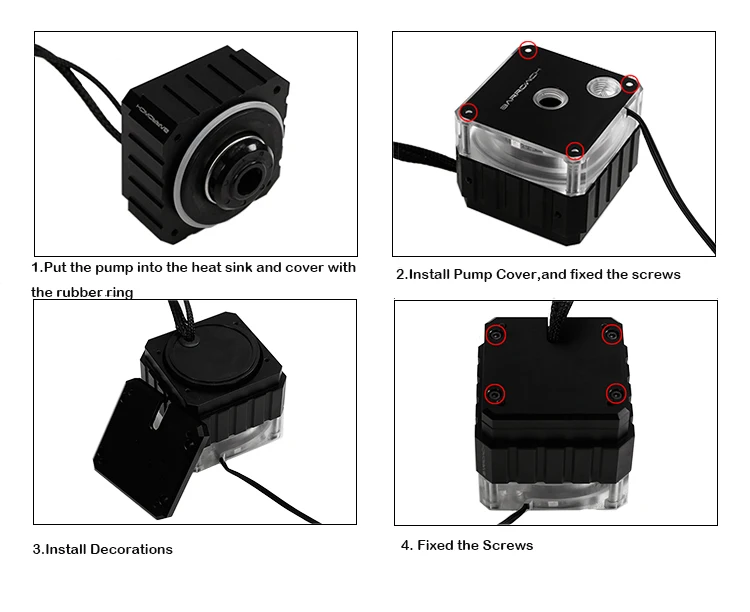 BARROWCH

1.Put the pump into the heat sink and cover with the rubber ring

BARROWCH

2.Install Pump Cover,and fixed the screws

3.Install Decorations

4. Fixed the Screws