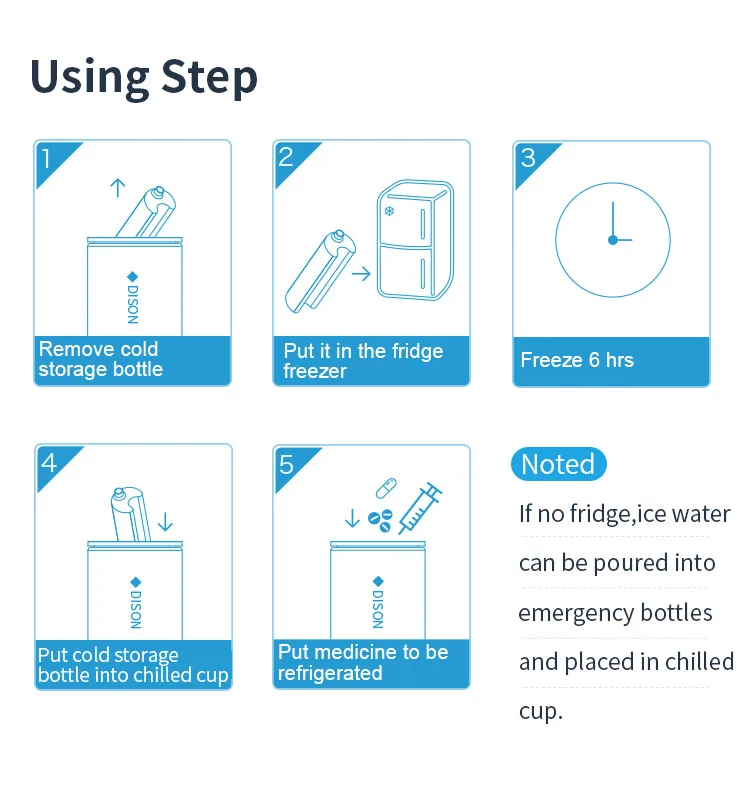 Using Step

1

DISON

Remove cold storage bottle

2

Put it in the fridge freezer

3

Freeze 6 hrs

4

DISON

Put cold storage bottle into chilled cup

5

DISON

Put medicine to be refrigerated

Noted

If no fridge,ice water can be poured into emergency bottles and placed in chilled cup.