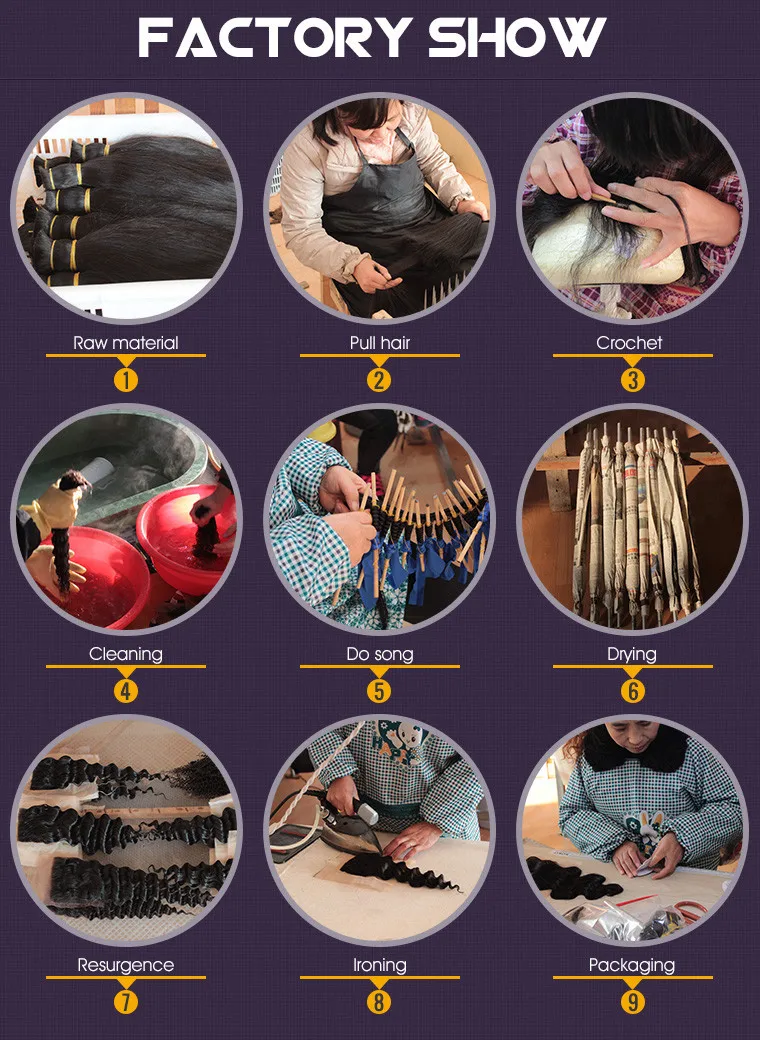 FACTORY SHOW

Raw material
1

Pull hair
2

Crochet
3

Cleaning
4

Do song
5

Drying
6

Resurgence
7

Ironing
8

Packaging
9