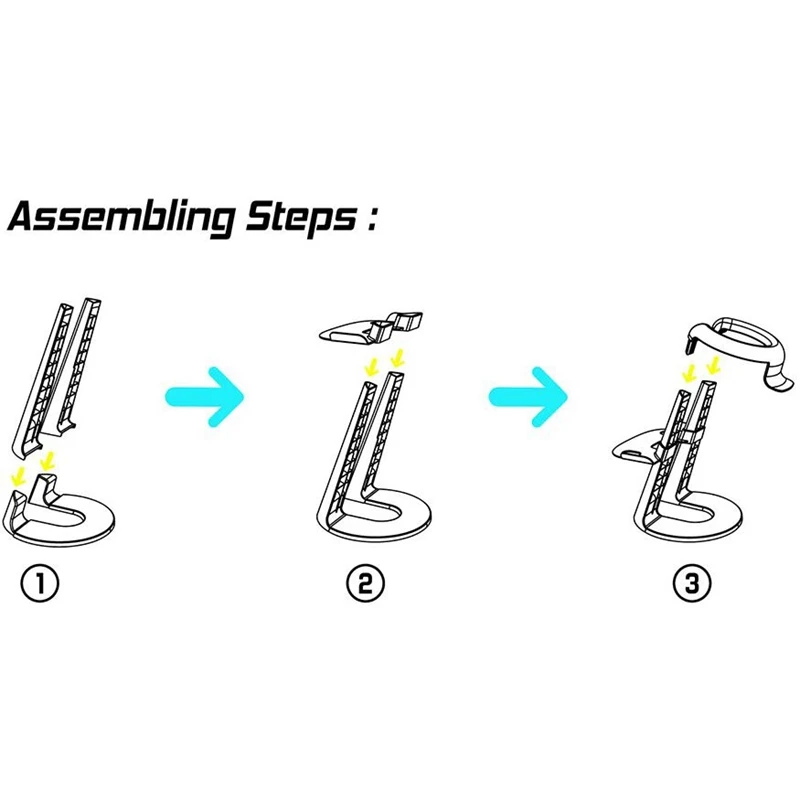 Assembling Steps :

①

②

③