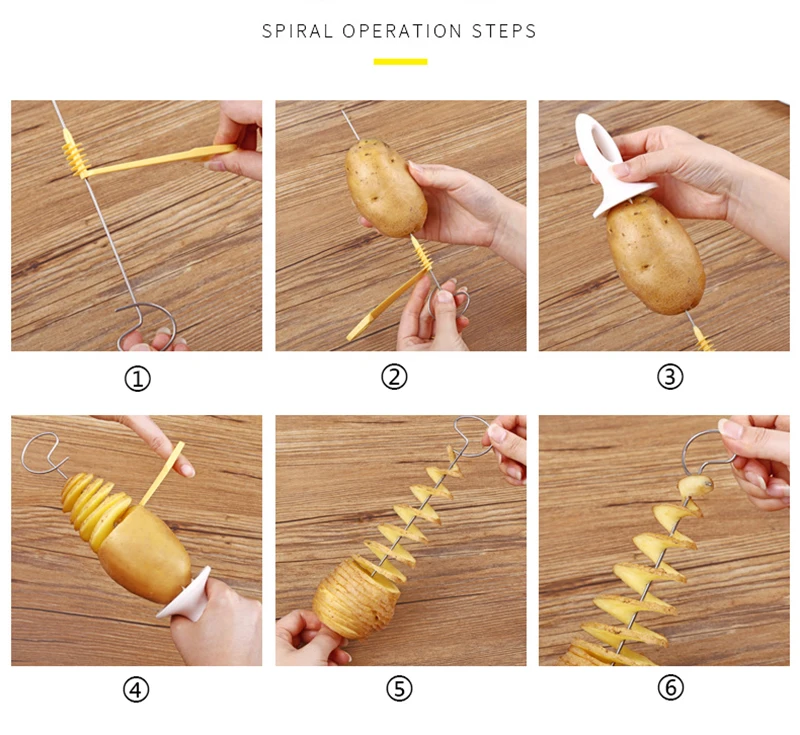 SPIRAL OPERATION STEPS

①

②

③

④

⑤

⑥