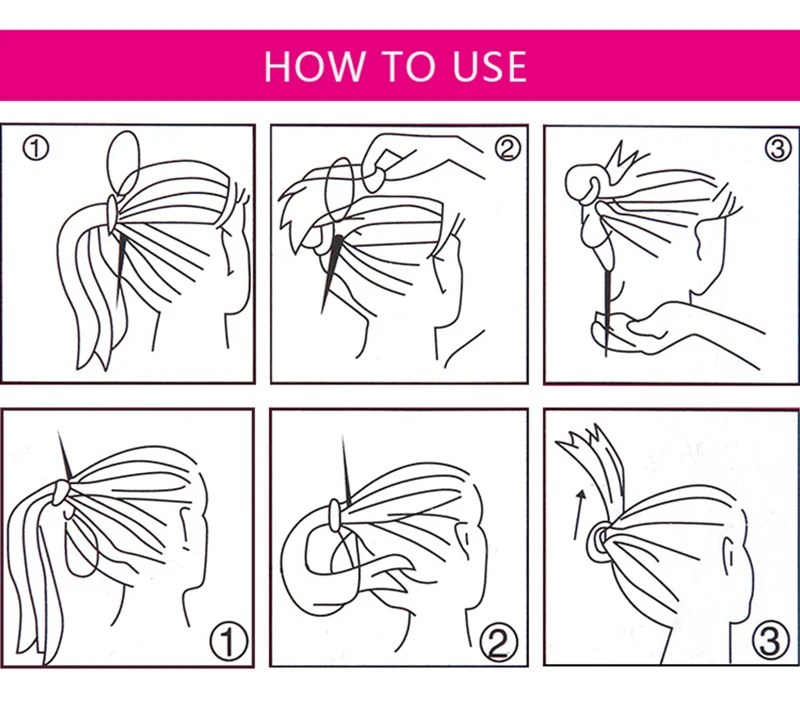 HOW TO USE

①

②

③

①

②

③