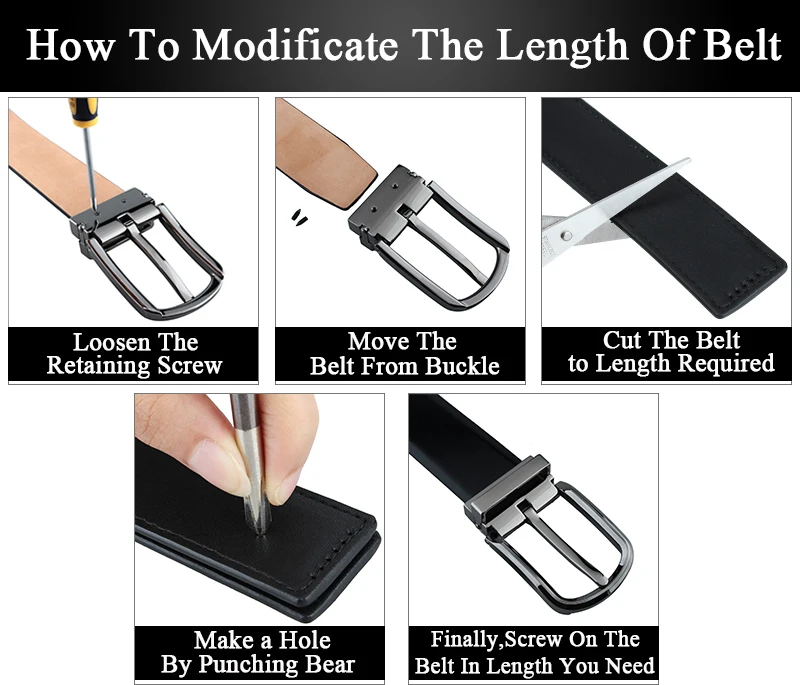 How To Modificate The Length Of Belt

Loosen The Retaining Screw

Move The Belt From Buckle

Cut The Belt to Length Required

Make a Hole By Punching Bear

Finally,Screw On The Belt In Length You Need