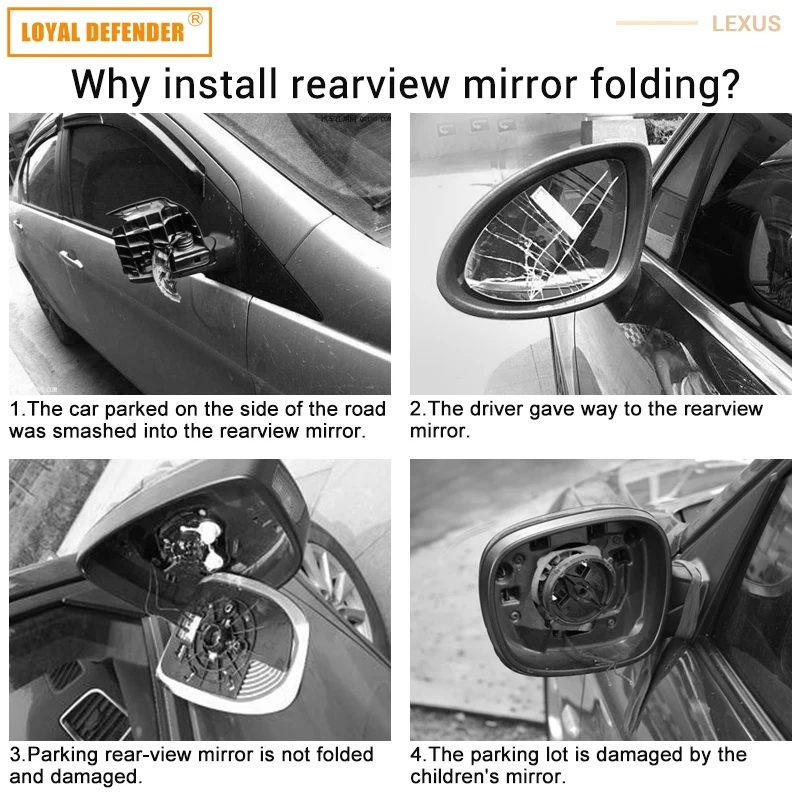 LOYAL DEFENDER®

LEXUS

Why install rearview mirror folding?

1.The car parked on the side of the road was smashed into the rearview mirror.

2.The driver gave way to the rearview mirror.

3.Parking rear-view mirror is not folded and damaged.

4.The parking lot is damaged by the children's mirror.