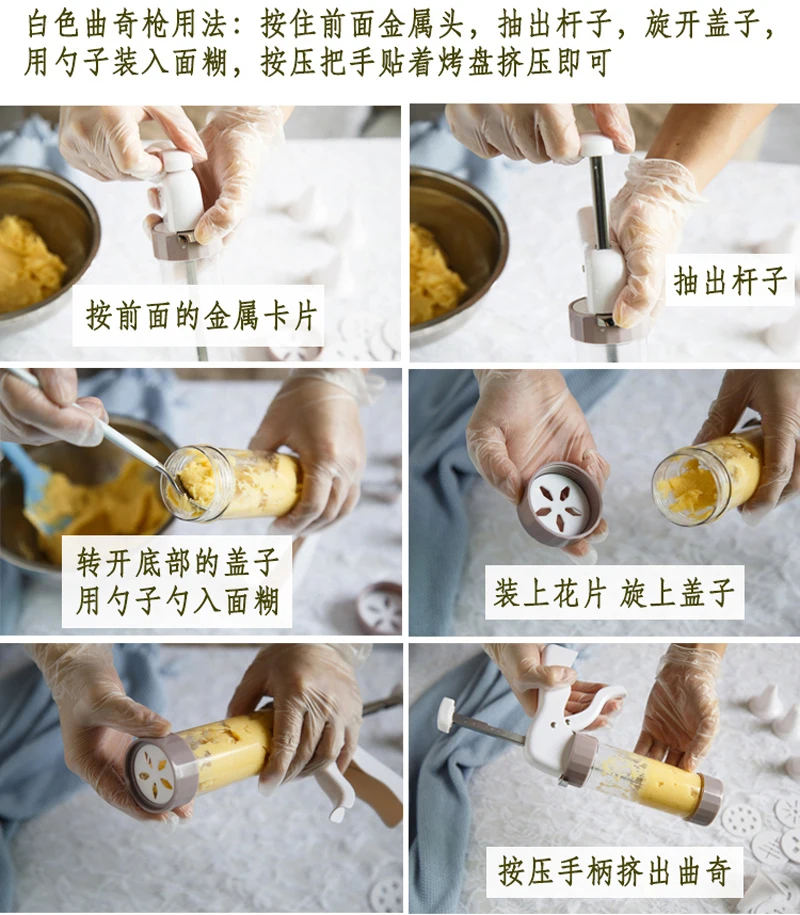 白色曲奇枪用法：按住前面金属头，抽出杆子，旋开盖子，用勺子装入面糊，按压把手贴着烤盘挤压即可

按前面的金属卡片

抽出杆子

转开底部的盖子
用勺子勺入面糊

装上花片 旋上盖子

按压手柄挤出曲奇