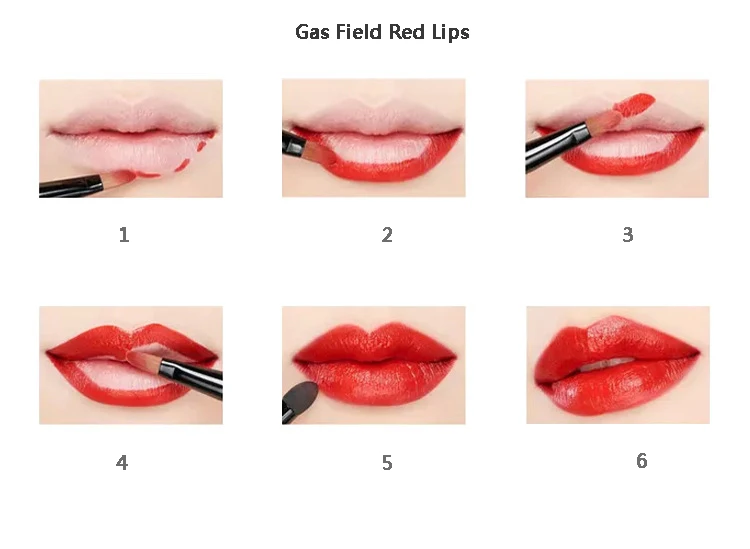 Gas Field Red Lips

1

2

3

4

5

6