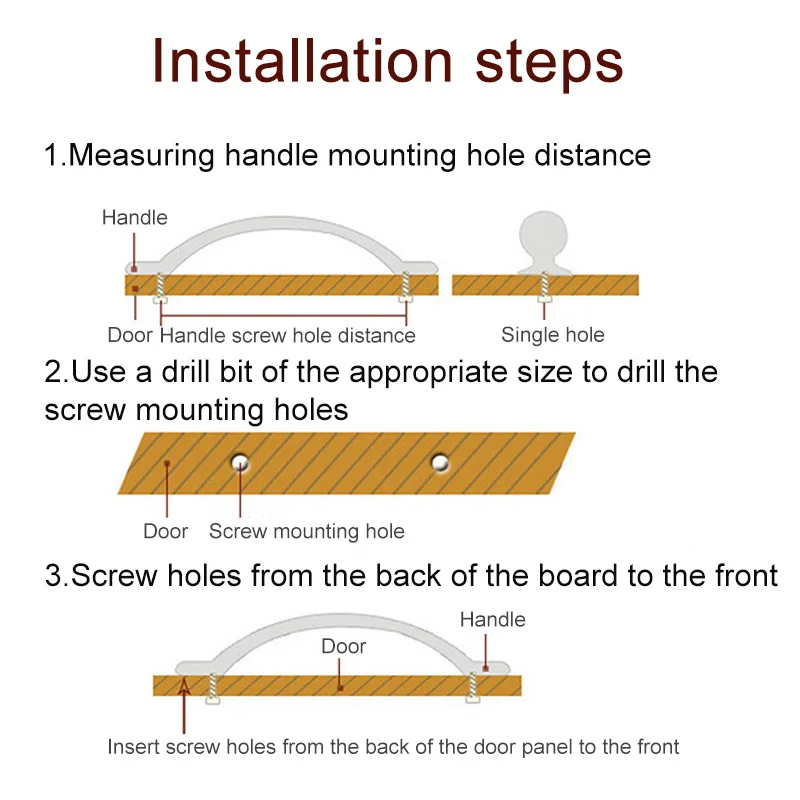 Installation steps

1.Measuring handle mounting hole distance

Handle

Door Handle screw hole distance

Single hole

2.Use a drill bit of the appropriate size to drill the screw mounting holes

Door Screw mounting hole

3.Screw holes from the back of the board to the front

Handle

Door

Insert screw holes from the back of the door panel to the front