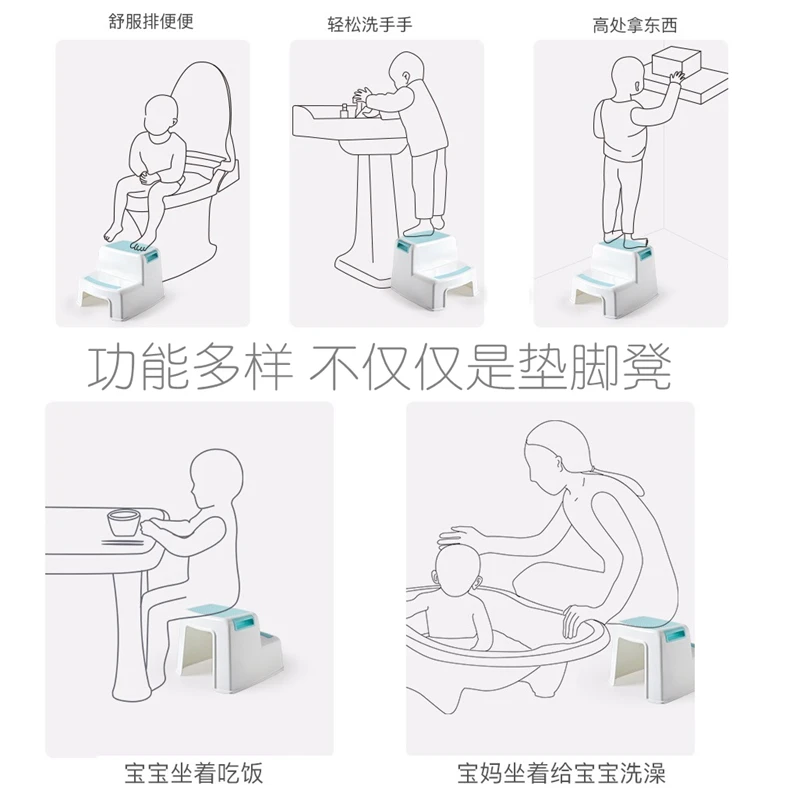 舒服排便便

轻松洗手手

高处拿东西

功能多样 不仅仅是垫脚凳

宝宝坐着吃饭

宝妈坐着给宝宝洗澡