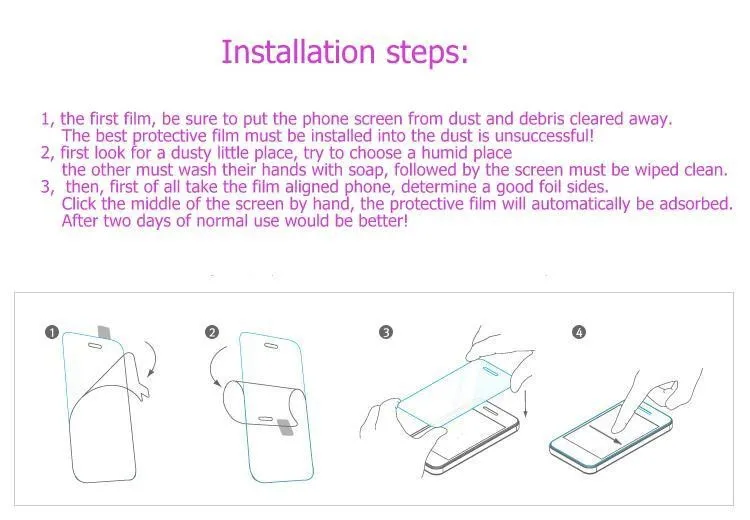 Installation steps:

1, the first film, be sure to put the phone screen from dust and debris cleared away.
The best protective film must be installed into the dust is unsuccessful!
2, first look for a dusty little place, try to choose a humid place
the other must wash their hands with soap, followed by the screen must be wiped clean.
3, then, first of all take the film aligned phone, determine a good foil sides.
Click the middle of the screen by hand, the protective film will automatically be adsorbed.
After two days of normal use would be better!

1

2

3

4