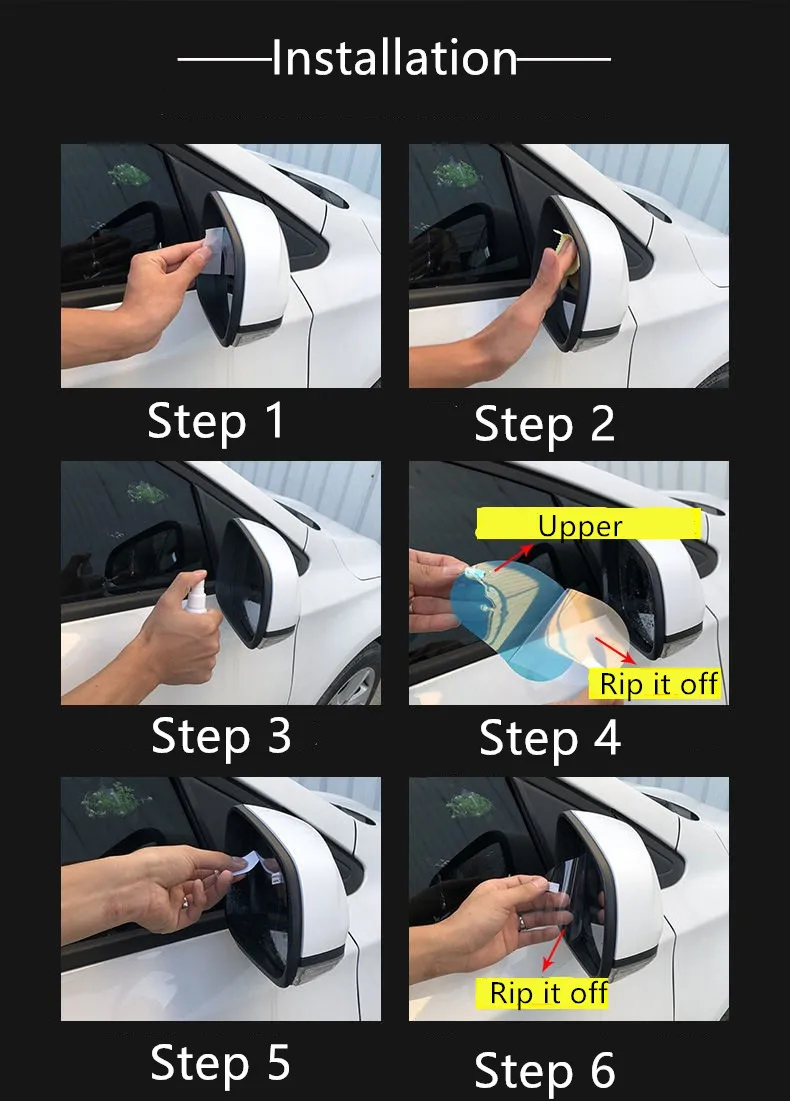 Installation

Step 1

Step 2

Step 3

Upper

Rip it off

Step 4

Step 5

Rip it off

Step 6