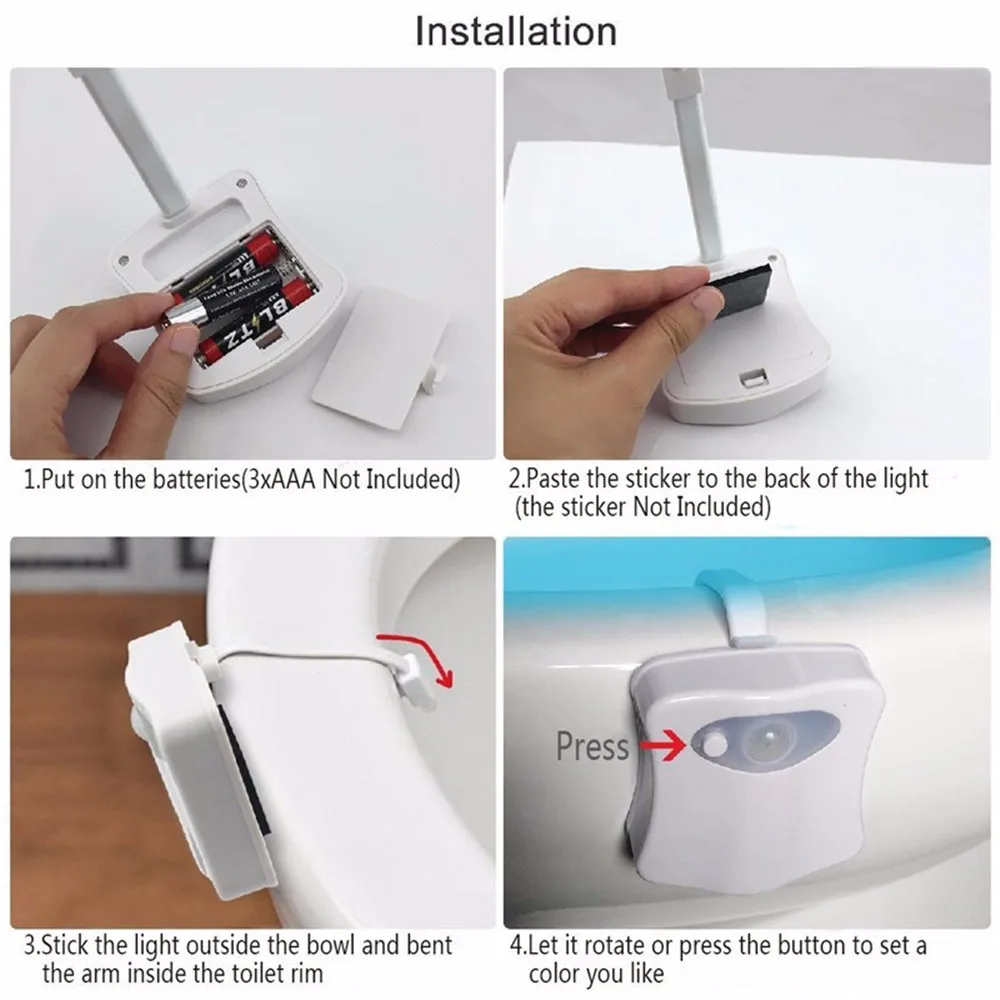 Installation

BLITZ

BLITZ

1.Put on the batteries(3xAAA Not Included)

2.Paste the sticker to the back of the light (the sticker Not Included)

Press

3.Stick the light outside the bowl and bent the arm inside the toilet rim

4.Let it rotate or press the button to set a color you like