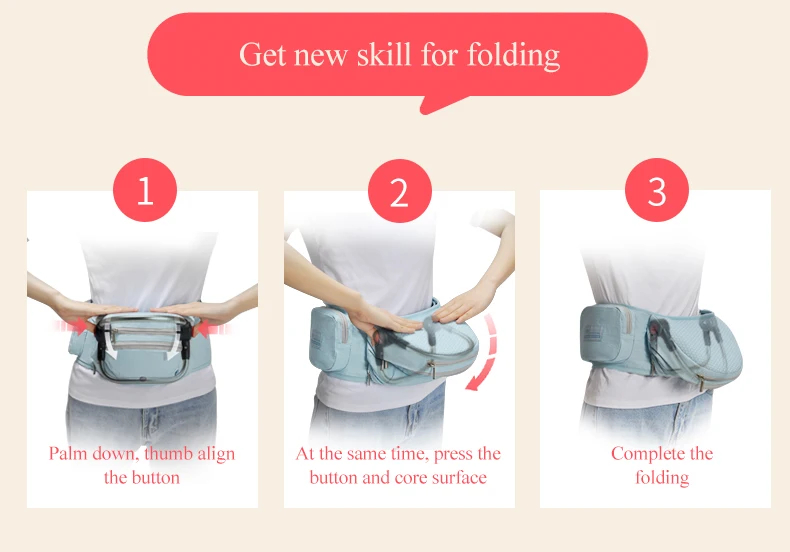 Get new skill for folding

1

Palm down, thumb align the button

2

At the same time, press the button and core surface

3

Complete the folding