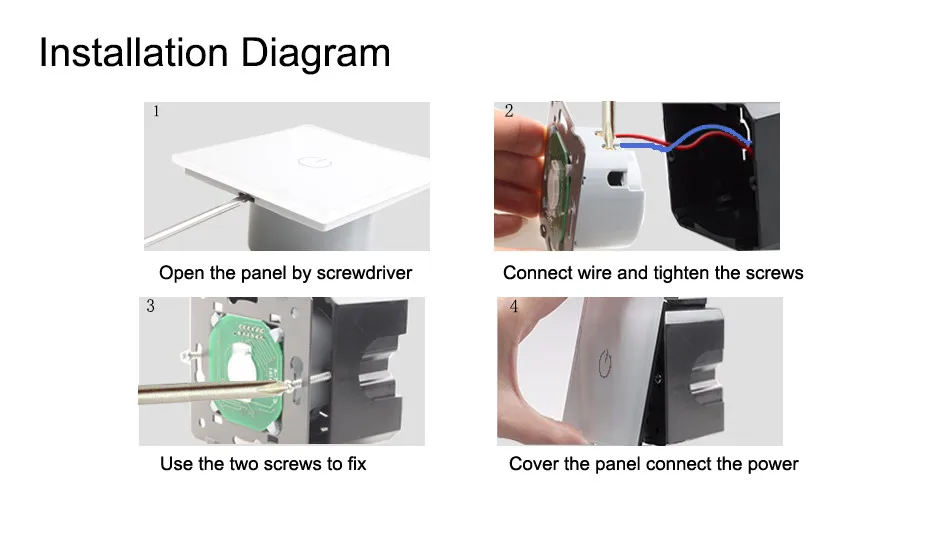 Installation Diagram

1

Open the panel by screwdriver

2

Connect wire and tighten the screws

3

Use the two screws to fix

4

Cover the panel connect the power