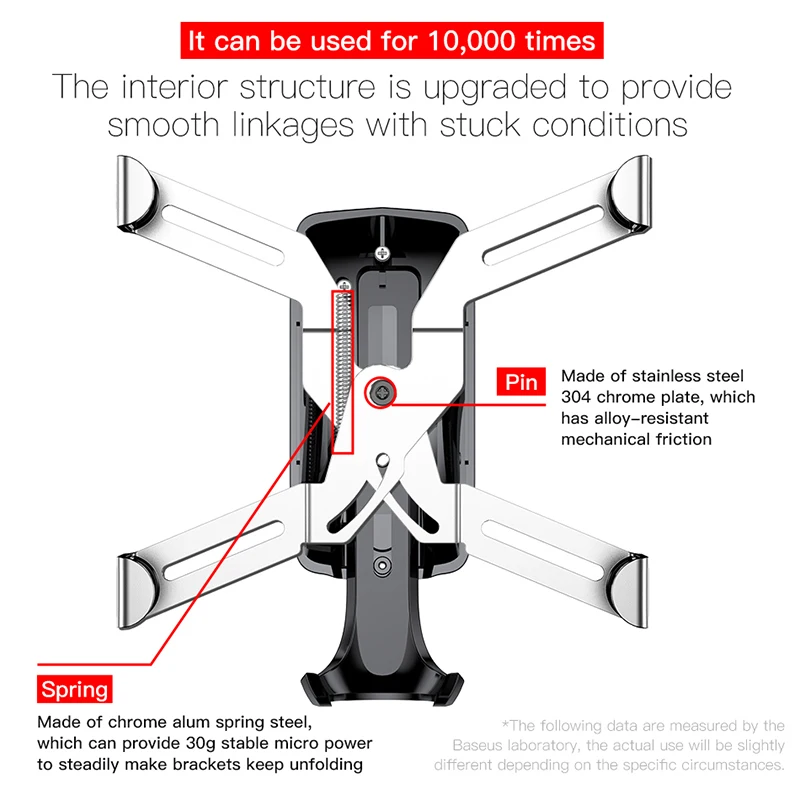 It can be used for 10,000 times

The interior structure is upgraded to provide smooth linkages with stuck conditions

Pin

Made of stainless steel 304 chrome plate, which has alloy-resistant mechanical friction

Spring

Made of chrome alum spring steel, which can provide 30g stable micro power to steadily make brackets keep unfolding

*The following data are measured by the Baseus laboratory, the actual use will be slightly different depending on the specific circumstances.