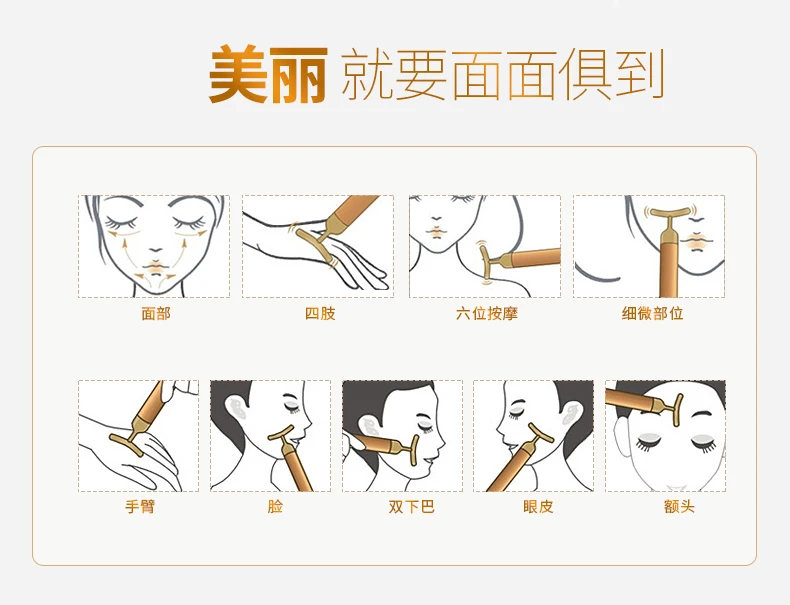 美丽 就要面面俱到

面部

四肢

六位按摩

细微部位

手臂

脸

双下巴

眼皮

额头