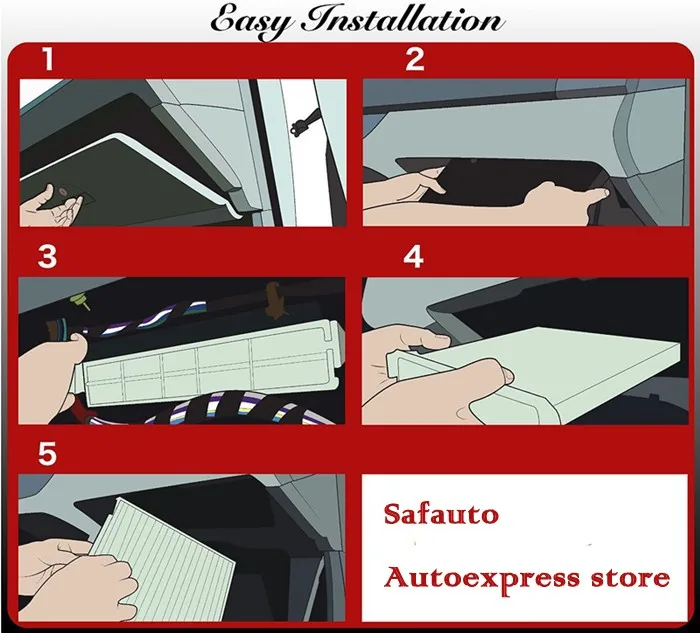 Easy Installation

1

2

3

4

5

Safauto

Autoexpress store