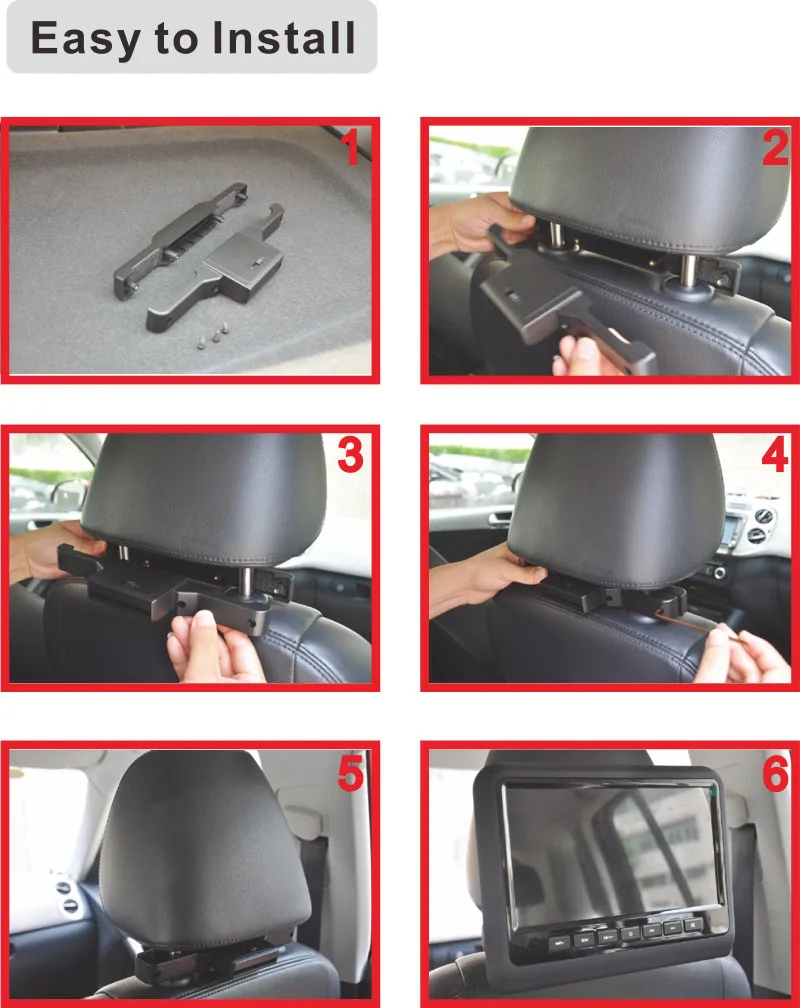 Easy to Install

1

2

3

4

5

6