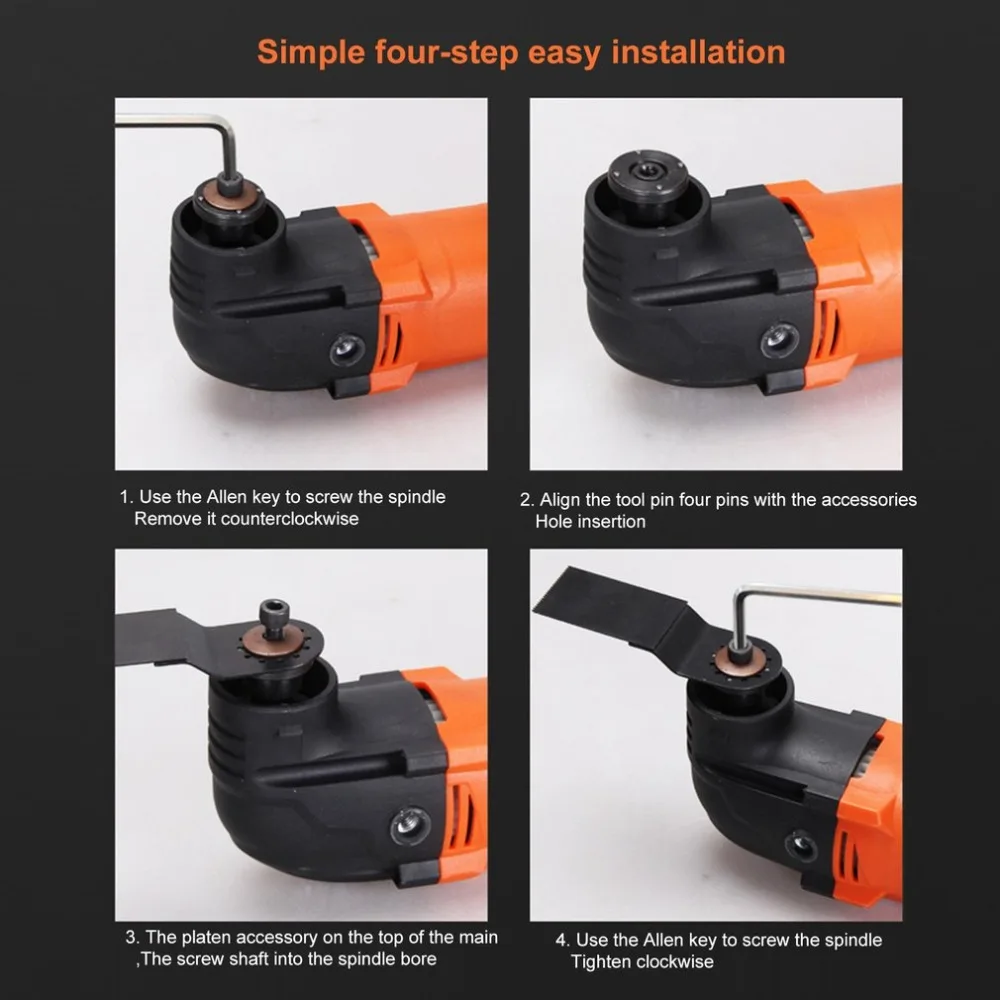 Simple four-step easy installation

1. Use the Allen key to screw the spindle Remove it counterclockwise

2. Align the tool pin four pins with the accessories Hole insertion

3. The platen accessory on the top of the main ,The screw shaft into the spindle bore

4. Use the Allen key to screw the spindle Tighten clockwise