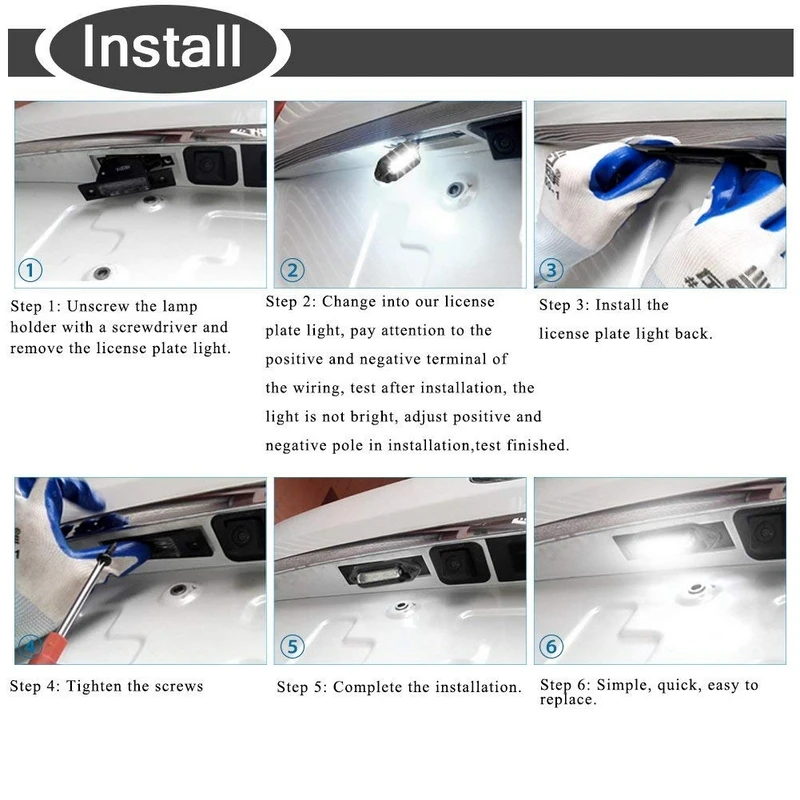 Install

①

Step 1: Unscrew the lamp holder with a screwdriver and remove the license plate light.

②

Step 2: Change into our license plate light, pay attention to the positive and negative terminal of the wiring, test after installation, the light is not bright, adjust positive and negative pole in installation,test finished.

③

Step 3: Install the license plate light back.

④

Step 4: Tighten the screws

⑤

Step 5: Complete the installation.

⑥

Step 6: Simple, quick, easy to replace.