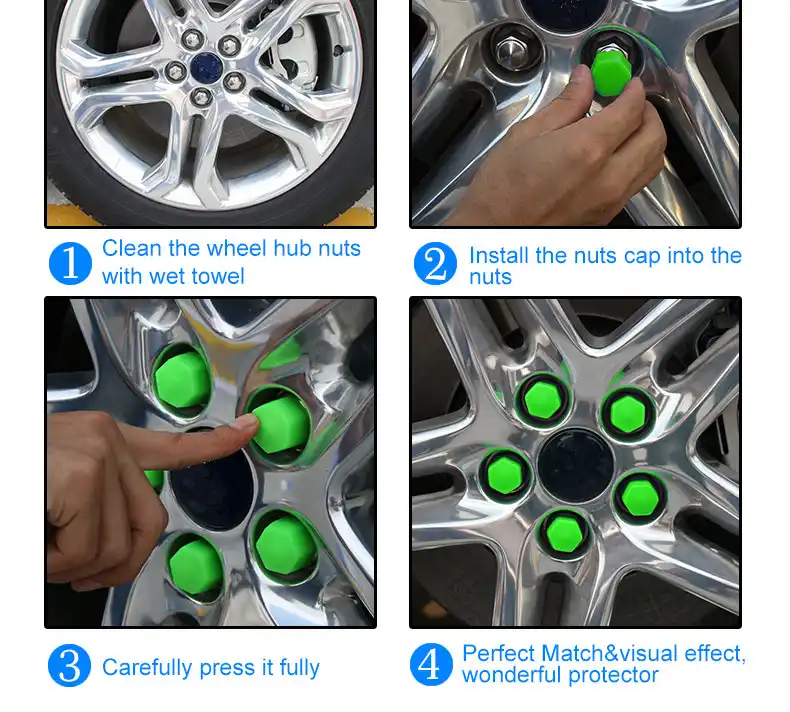 1 Clean the wheel hub nuts with wet towel

2 Install the nuts cap into the nuts

3 Carefully press it fully

4 Perfect Match&visual effect, wonderful protector