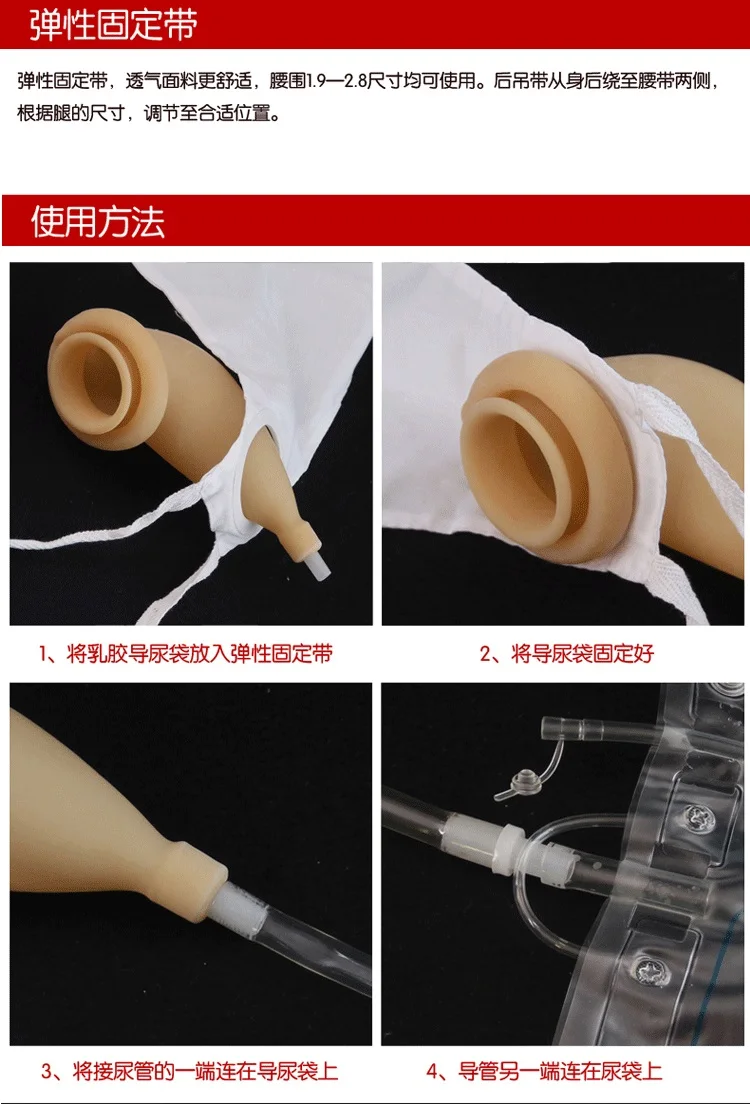 弹性固定带

弹性固定带，透气面料更舒适，腰围1.9—2.8尺寸均可使用。后吊带从身后绕至腰带两侧，根据腿的尺寸，调节至合适位置。

使用方法

1、将乳胶导尿袋放入弹性固定带

2、将导尿袋固定好

3、将接尿管的一端连在导尿袋上

4、导管另一端连在尿袋上