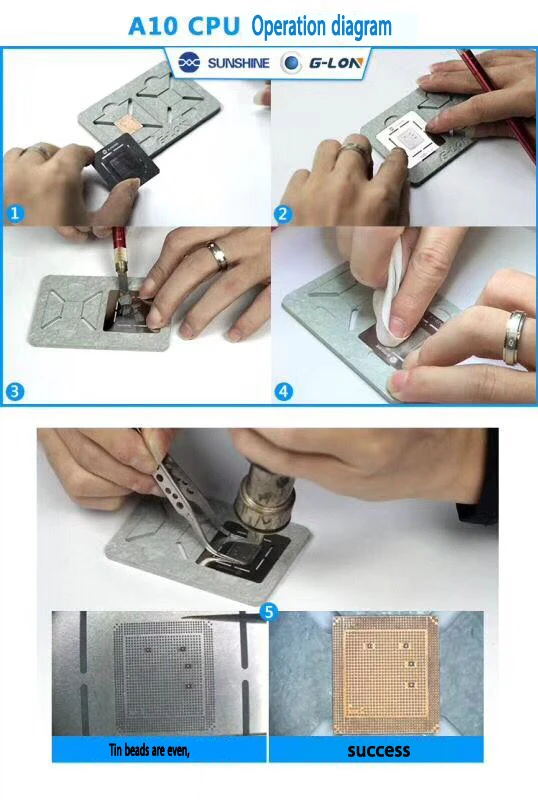 A10 CPU Operation diagram

SUNSHINE G-LON

1

2

3

4

5

Tin beads are even,

success