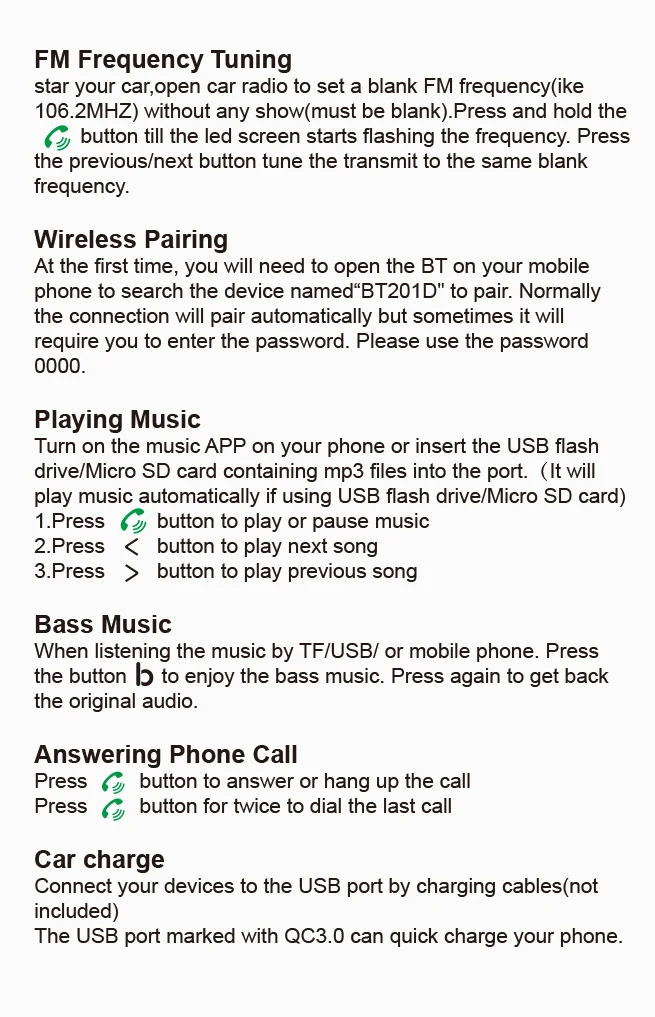 FM Frequency Tuning
star your car,open car radio to set a blank FM frequency(ike 106.2MHZ) without any show(must be blank).Press and hold the button till the led screen starts flashing the frequency. Press the previous/next button tune the transmit to the same blank frequency.

Wireless Pairing
At the first time, you will need to open the BT on your mobile phone to search the device named“BT201D" to pair. Normally the connection will pair automatically but sometimes it will require you to enter the password. Please use the password 0000.

Playing Music
Turn on the music APP on your phone or insert the USB flash drive/Micro SD card containing mp3 files into the port. （It will play music automatically if using USB flash drive/Micro SD card)
1.Press button to play or pause music
2.Press < button to play next song
3.Press > button to play previous song

Bass Music
When listening the music by TF/USB/ or mobile phone. Press the button b to enjoy the bass music. Press again to get back the original audio.

Answering Phone Call
Press button to answer or hang up the call
Press button for twice to dial the last call

Car charge
Connect your devices to the USB port by charging cables(not included)
The USB port marked with QC3.0 can quick charge your phone.