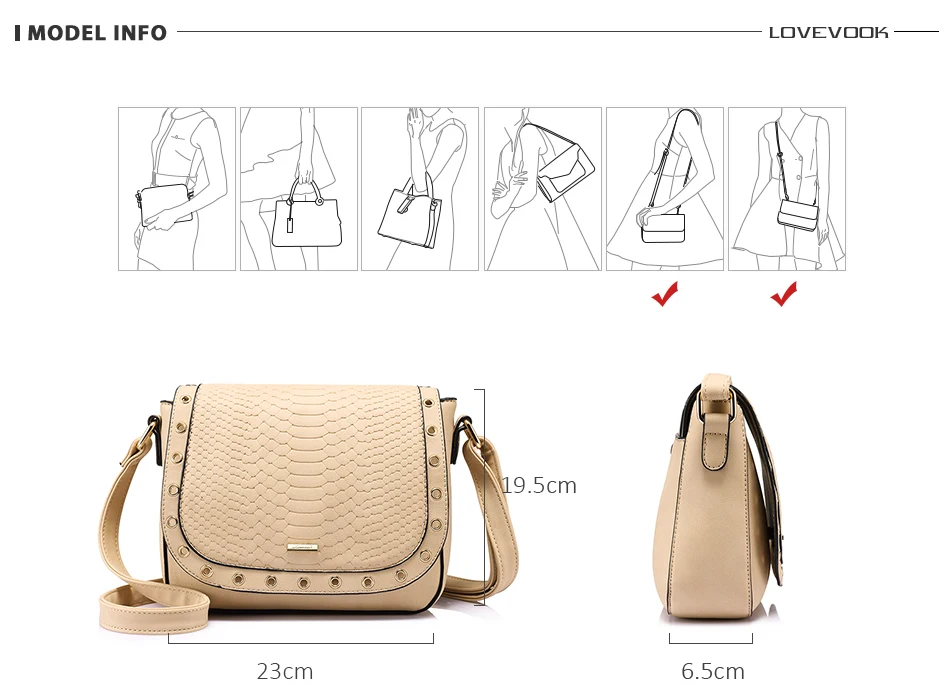 MODEL INFO

LOVEVOOK

19.5cm

23cm

6.5cm