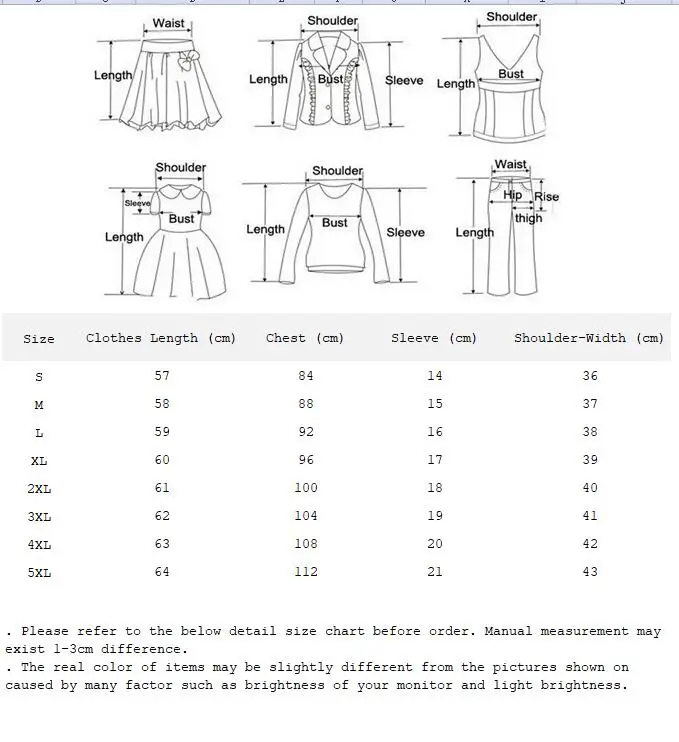 Waist
Length

Shoulder
Length
Bust
Sleeve

Shoulder
Length
Bust

Shoulder
Sleeve
Bust
Length

Shoulder
Length
Bust
Sleeve

Waist
Hip
Rise
thigh
Length

| Size | Clothes Length (cm) | Chest (cm) | Sleeve (cm) | Shoulder-Width (cm) |
|---|---|---|---|---|
| S | 57 | 84 | 14 | 36 |
| M | 58 | 88 | 15 | 37 |
| L | 59 | 92 | 16 | 38 |
| XL | 60 | 96 | 17 | 39 |
| 2XL | 61 | 100 | 18 | 40 |
| 3XL | 62 | 104 | 19 | 41 |
| 4XL | 63 | 108 | 20 | 42 |
| 5XL | 64 | 112 | 21 | 43 |

. Please refer to the below detail size chart before order. Manual measurement may exist 1-3cm difference.
. The real color of items may be slightly different from the pictures shown on caused by many factor such as brightness of your monitor and light brightness.