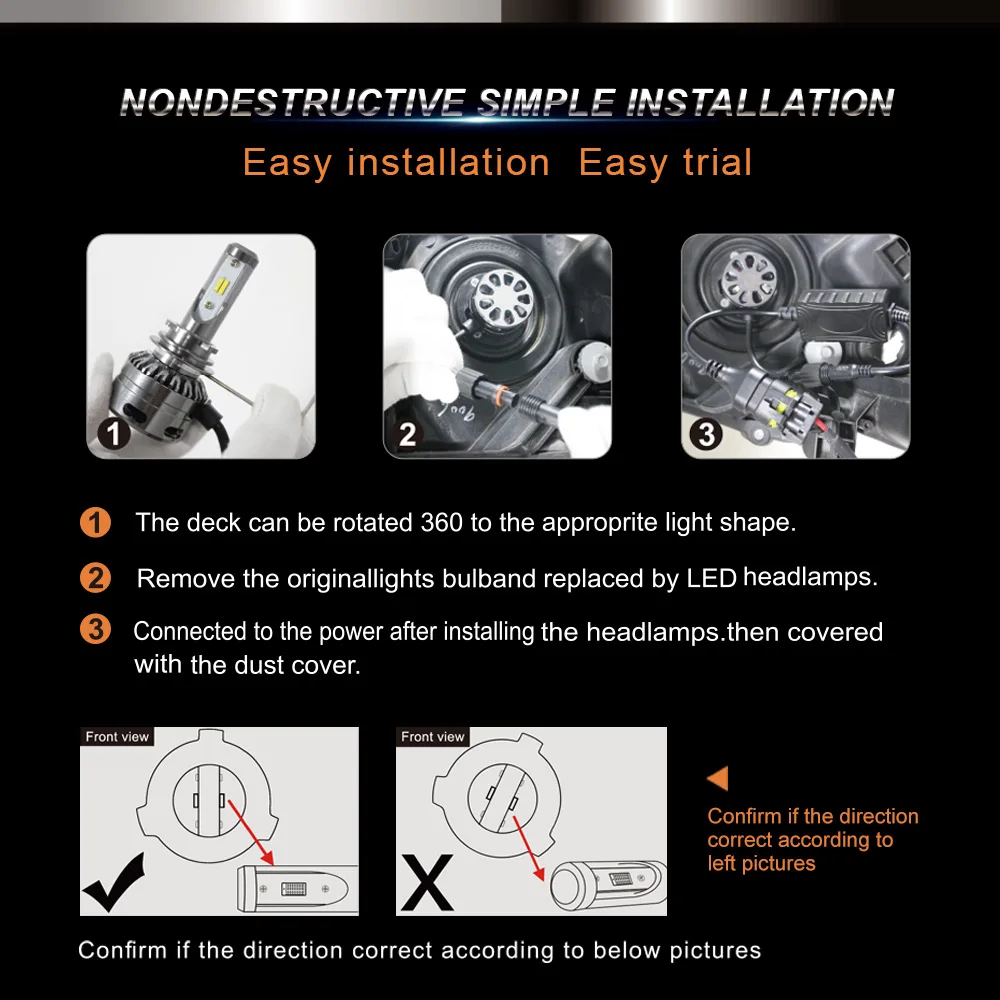 NONDESTRUCTIVE SIMPLE INSTALLATION
Easy installation Easy trial

1
2
3

1 The deck can be rotated 360 to the approprite light shape.

2 Remove the originallights bulband replaced by LED headlamps.

3 Connected to the power after installing the headlamps.then covered with the dust cover.

Front view

✓

Front view

X

Confirm if the direction correct according to left pictures

Confirm if the direction correct according to below pictures