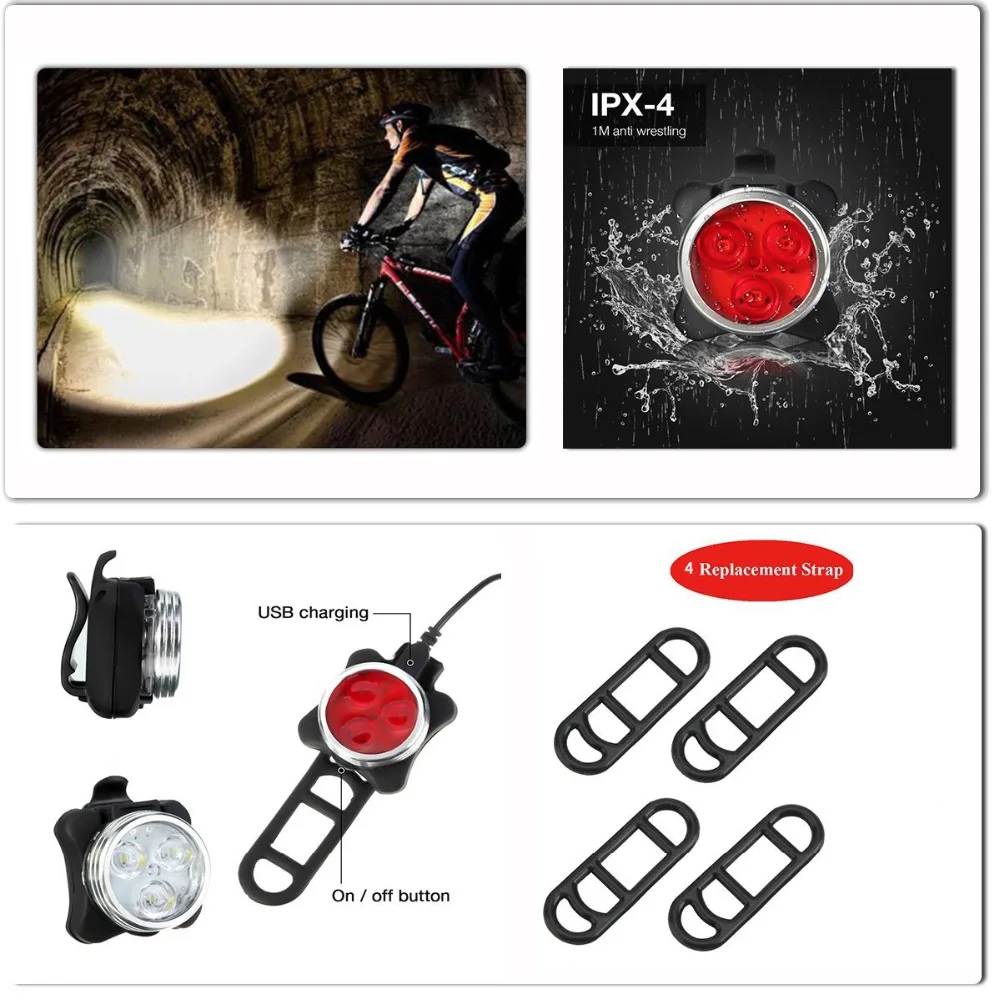 IPX-4
1M anti wrestling

4 Replacement Strap

USB charging

On / off button