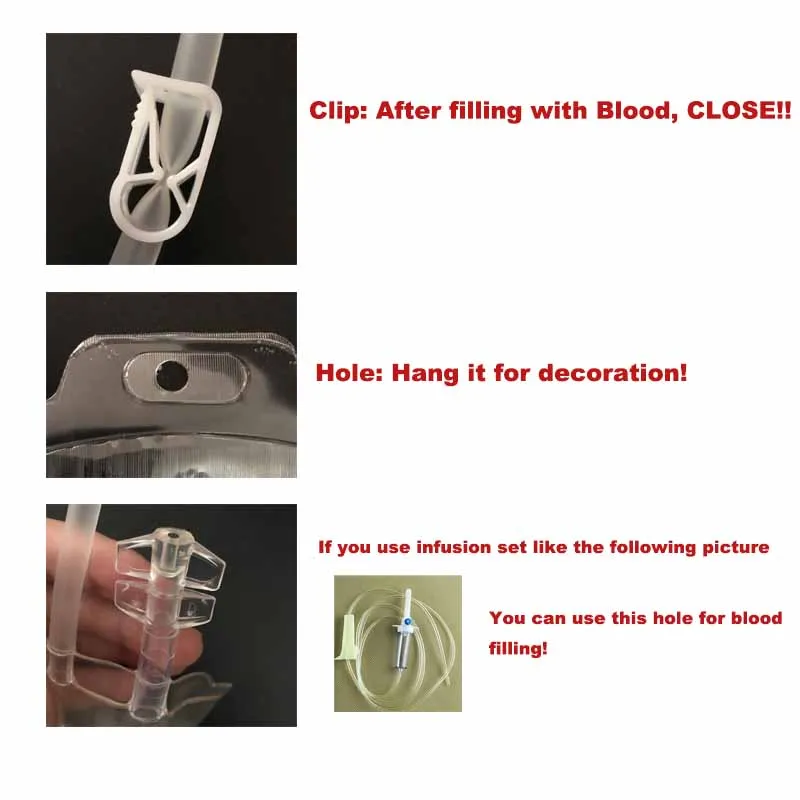 Clip: After filling with Blood, CLOSE!!

Hole: Hang it for decoration!

If you use infusion set like the following picture

You can use this hole for blood filling!