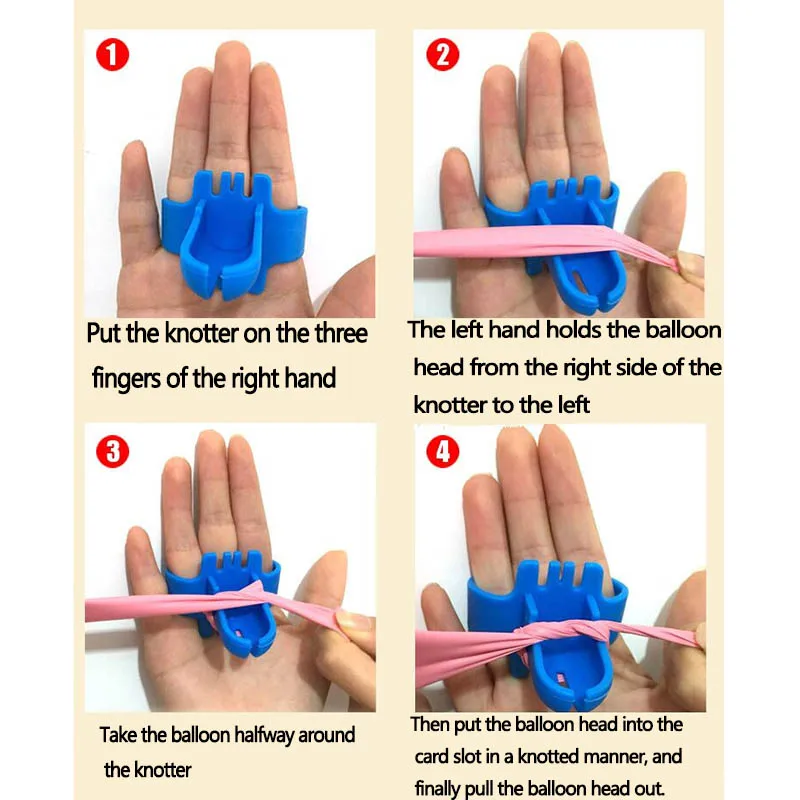 1

Put the knotter on the three fingers of the right hand

2

The left hand holds the balloon head from the right side of the knotter to the left

3

Take the balloon halfway around the knotter

4

Then put the balloon head into the card slot in a knotted manner, and finally pull the balloon head out.