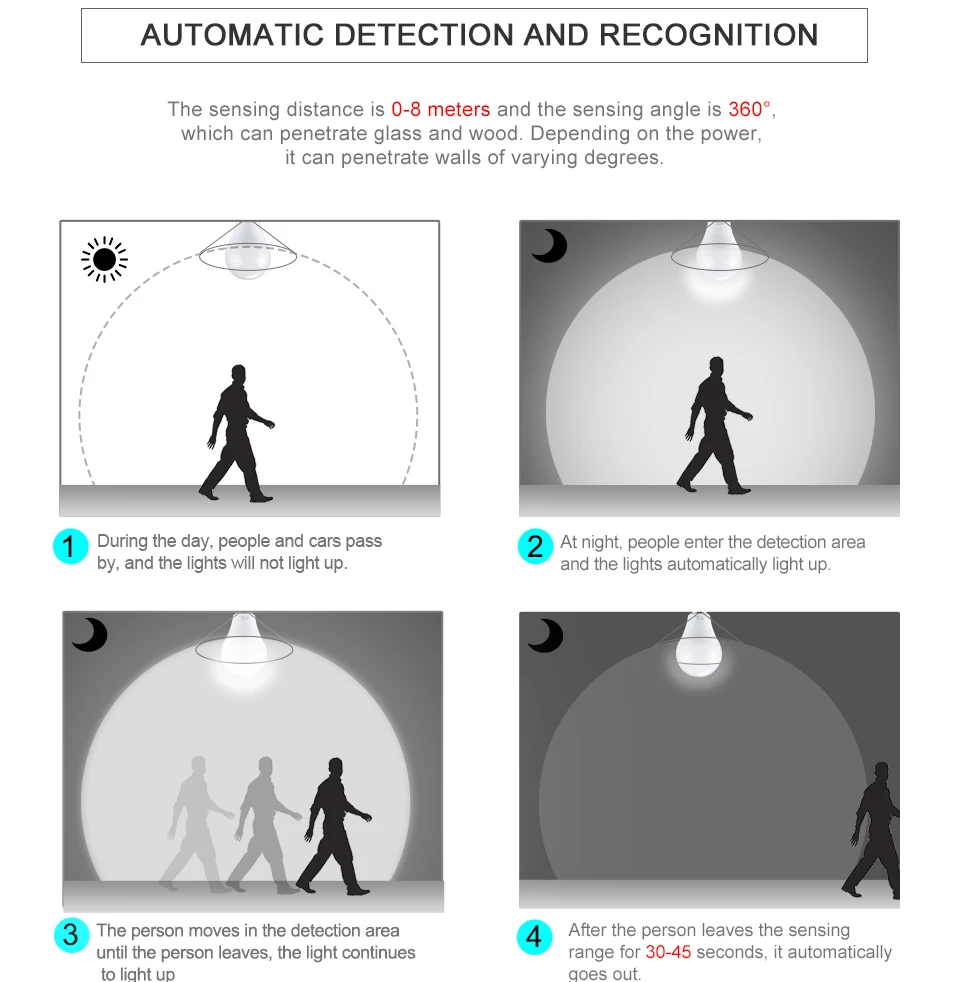 AUTOMATIC DETECTION AND RECOGNITION

The sensing distance is 0-8 meters and the sensing angle is 360°, which can penetrate glass and wood. Depending on the power, it can penetrate walls of varying degrees.

1 During the day, people and cars pass by, and the lights will not light up.

2 At night, people enter the detection area and the lights automatically light up.

3 The person moves in the detection area until the person leaves, the light continues to light up

4 After the person leaves the sensing range for 30-45 seconds, it automatically goes out.