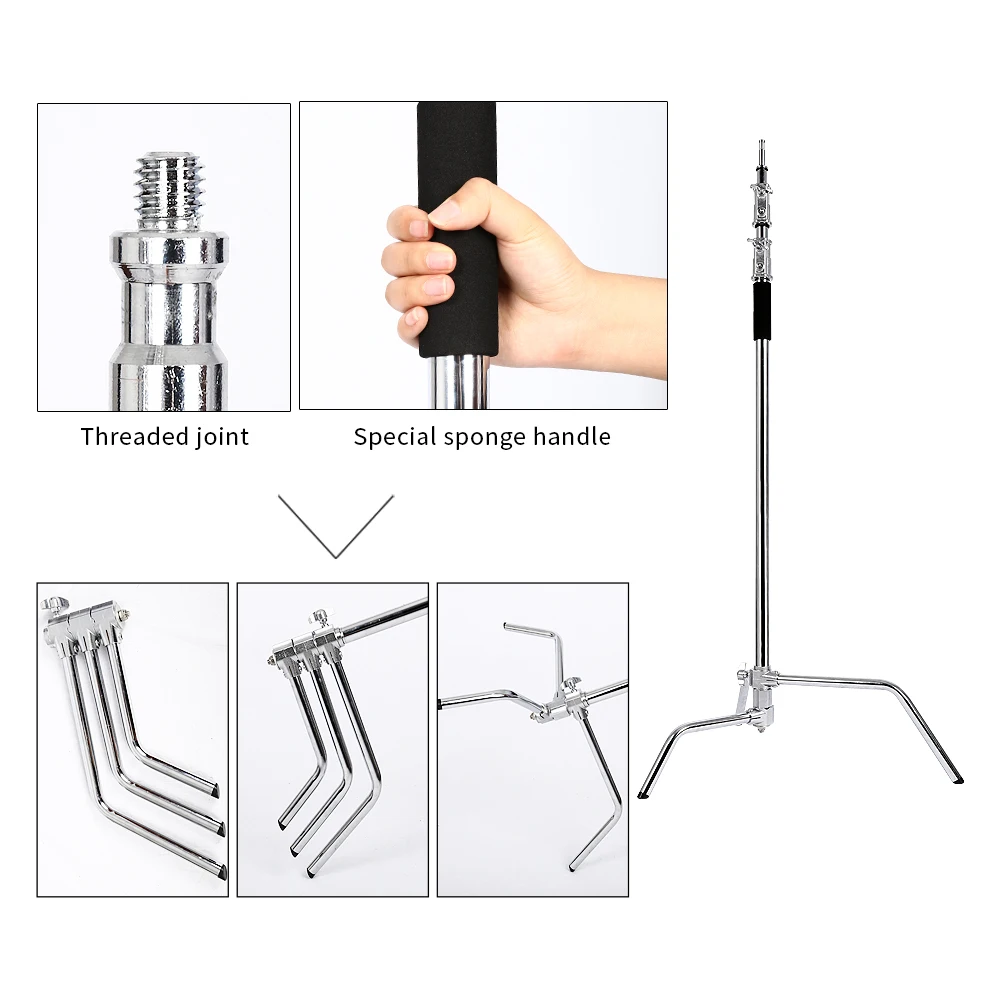 Threaded joint

Special sponge handle