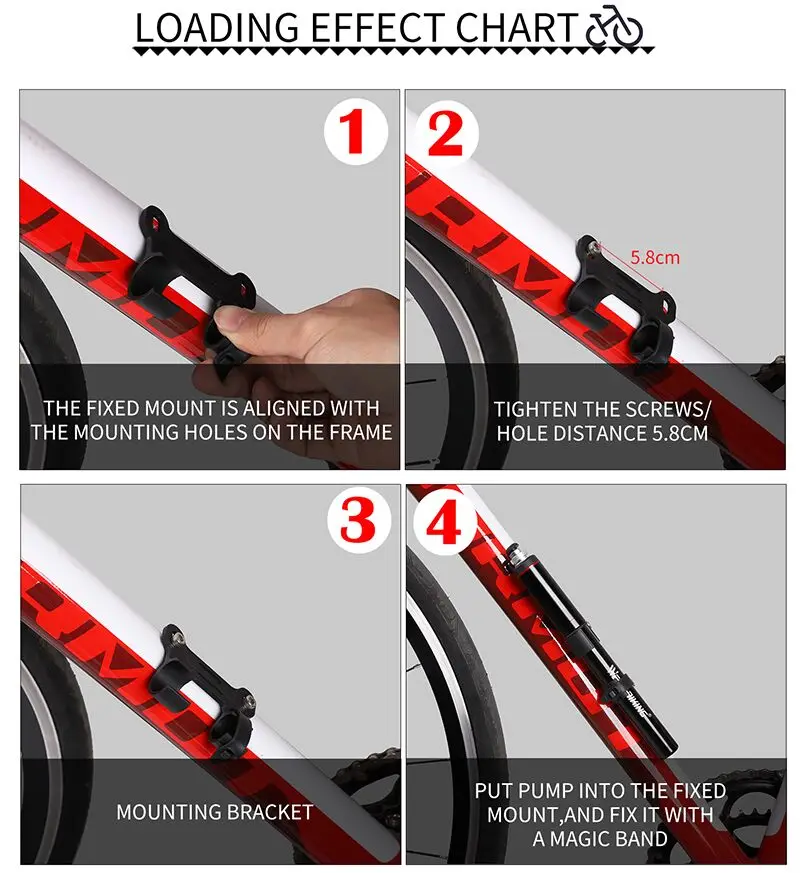 LOADING EFFECT CHART

1

THE FIXED MOUNT IS ALIGNED WITH THE MOUNTING HOLES ON THE FRAME

2

5.8cm

TIGHTEN THE SCREWS/ HOLE DISTANCE 5.8CM

3

MOUNTING BRACKET

4

PUT PUMP INTO THE FIXED MOUNT,AND FIX IT WITH A MAGIC BAND