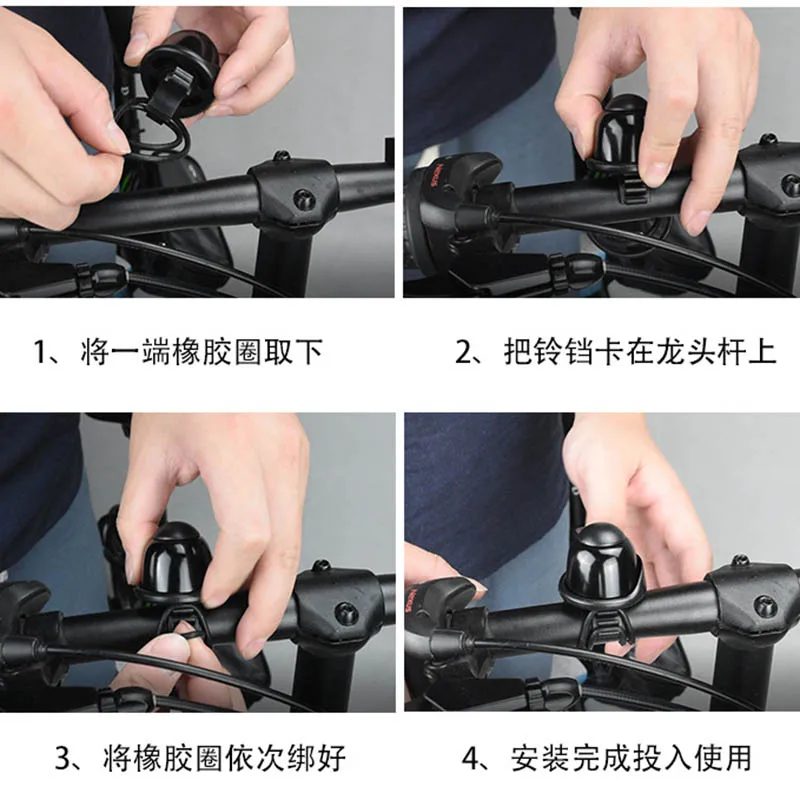 1、将一端橡胶圈取下

2、把铃铛卡在龙头杆上

3、将橡胶圈依次绑好

4、安装完成投入使用