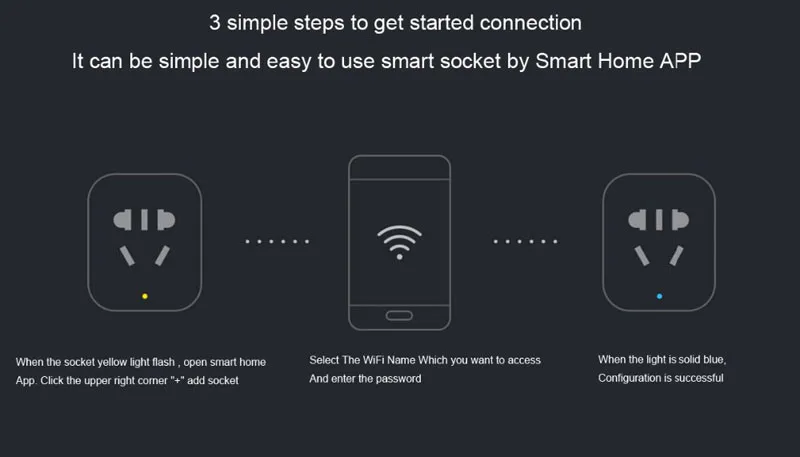 3 simple steps to get started connection

It can be simple and easy to use smart socket by Smart Home APP

When the socket yellow light flash , open smart home App. Click the upper right corner "+" add socket

Select The WiFi Name Which you want to access And enter the password

When the light is solid blue, Configuration is successful