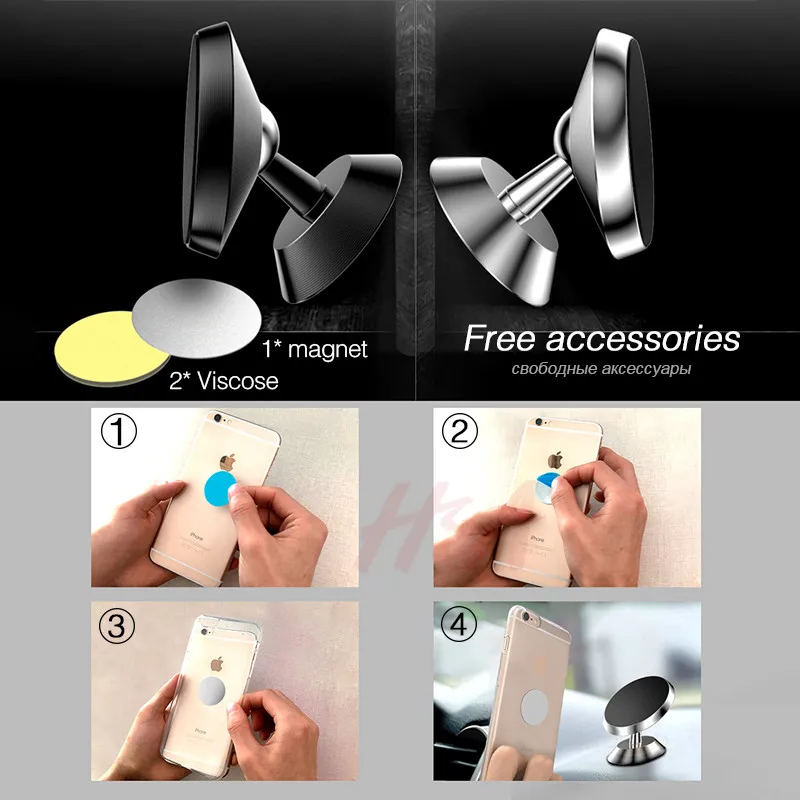 1* magnet
2* Viscose

Free accessories
свободные аксессуары

①
iPhone

②
iPhone

③
iPhone

④