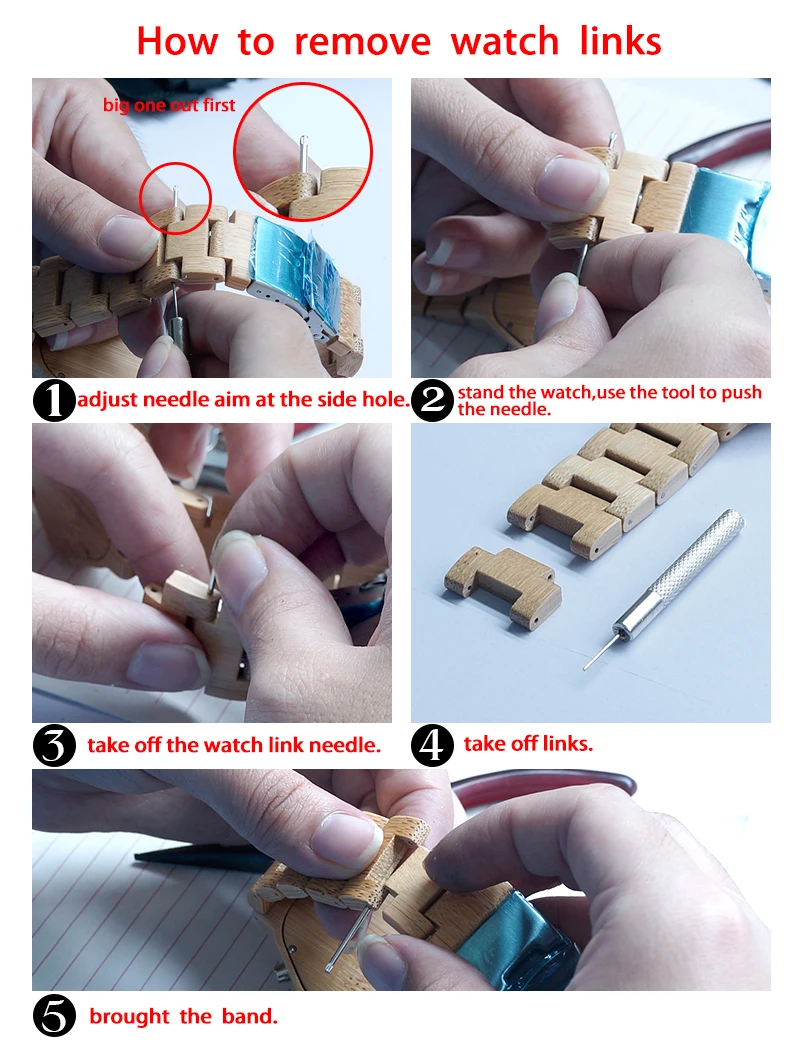 How to remove watch links

big one out first

1 adjust needle aim at the side hole.

2 stand the watch,use the tool to push the needle.

3 take off the watch link needle.

4 take off links.

5 brought the band.