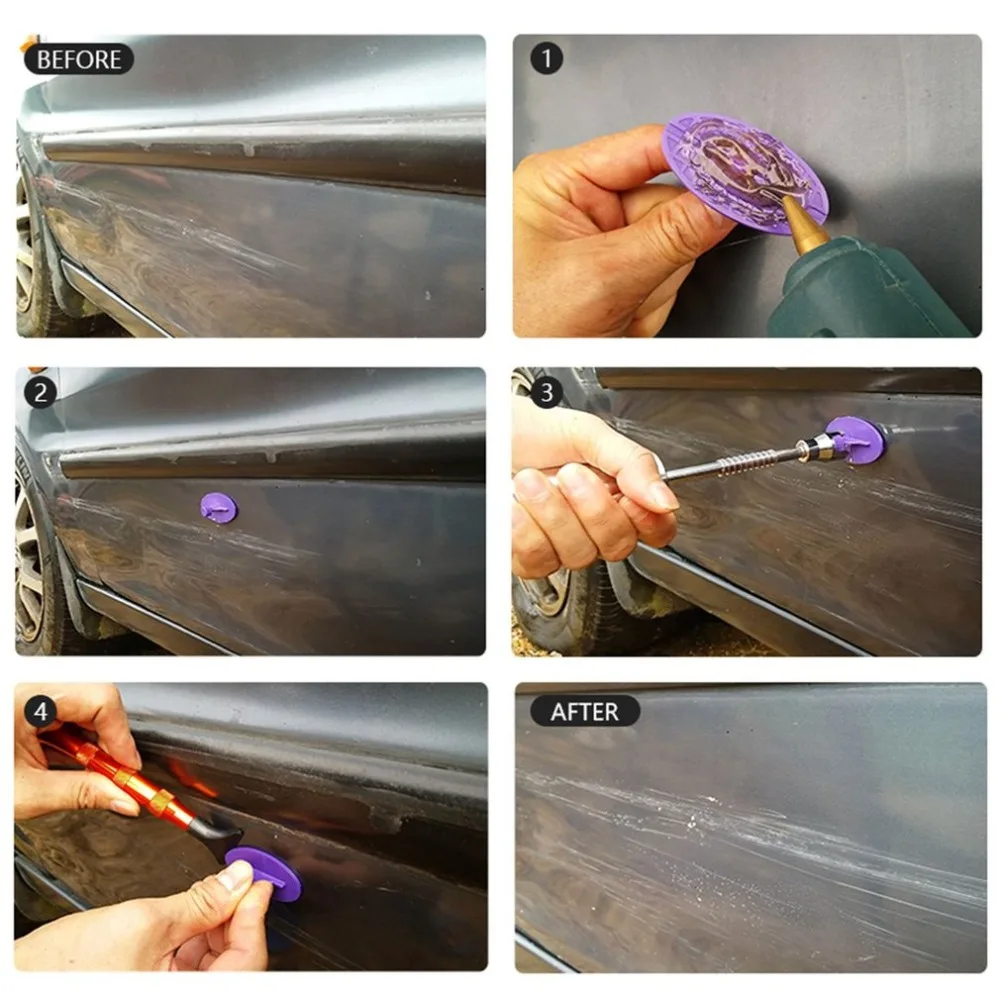 BEFORE

1

2

3

4

AFTER