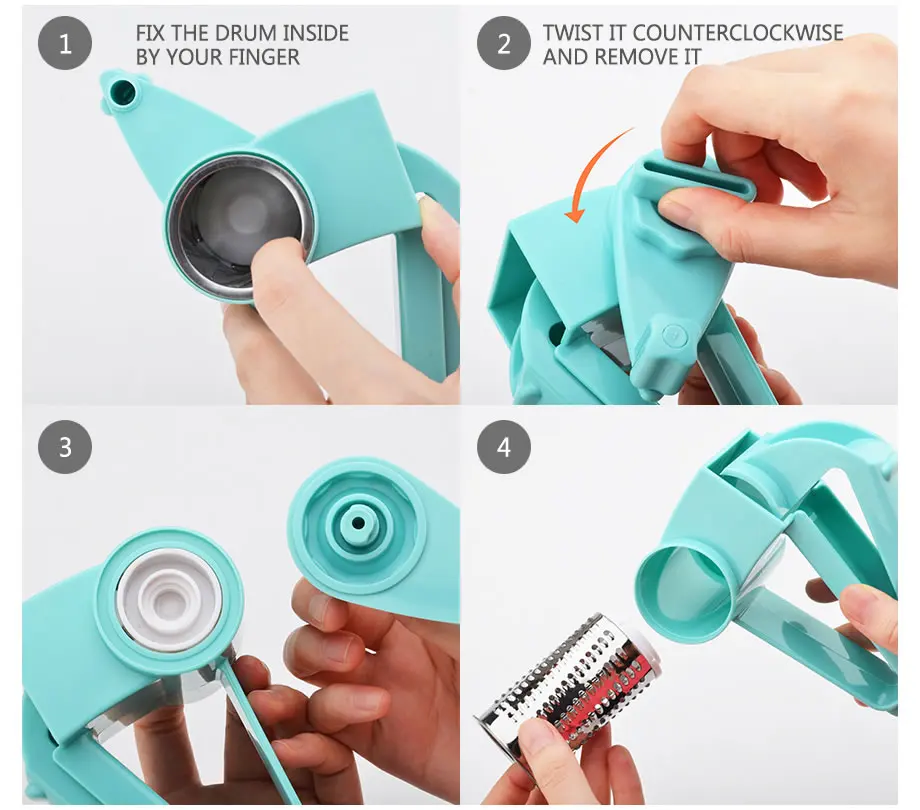 1 FIX THE DRUM INSIDE BY YOUR FINGER

2 TWIST IT COUNTERCLOCKWISE AND REMOVE IT

3

4