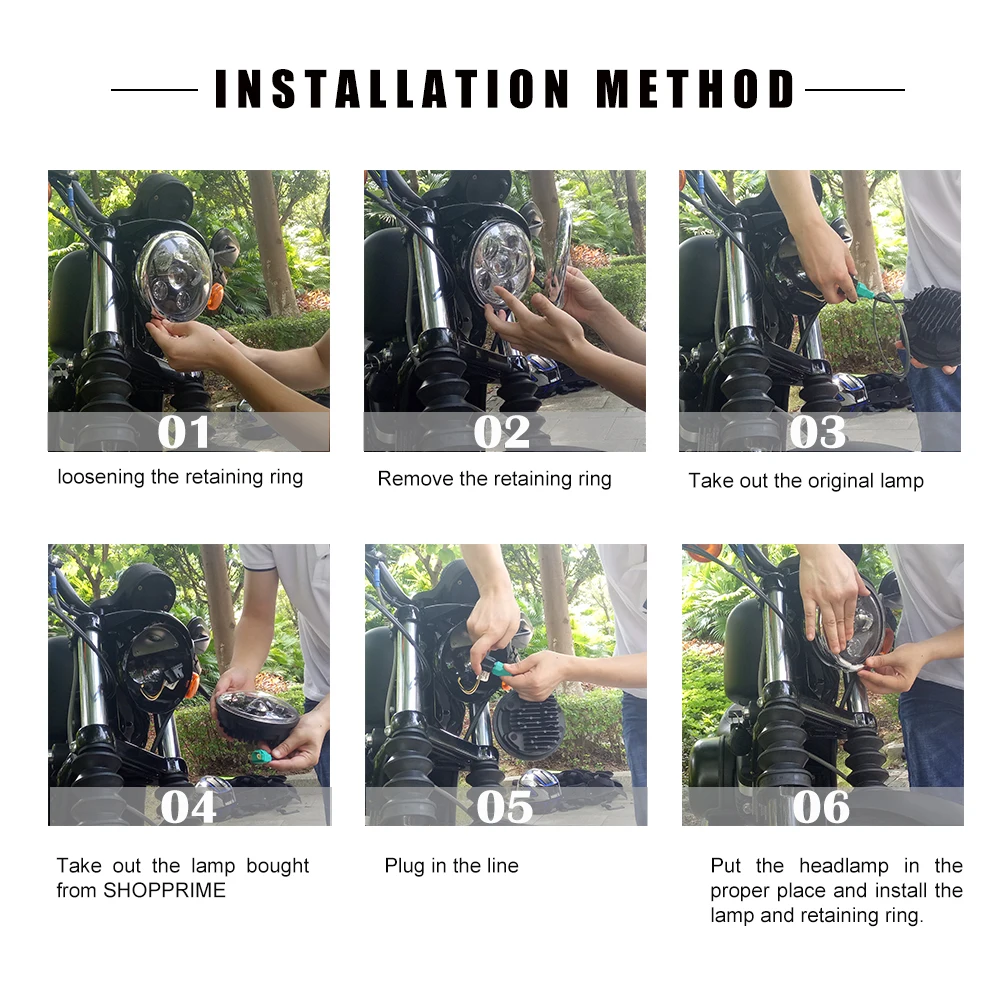 INSTALLATION METHOD

01

loosening the retaining ring

02

Remove the retaining ring

03

Take out the original lamp

04

Take out the lamp bought from SHOPPRIME

05

Plug in the line

06

Put the headlamp in the proper place and install the lamp and retaining ring.