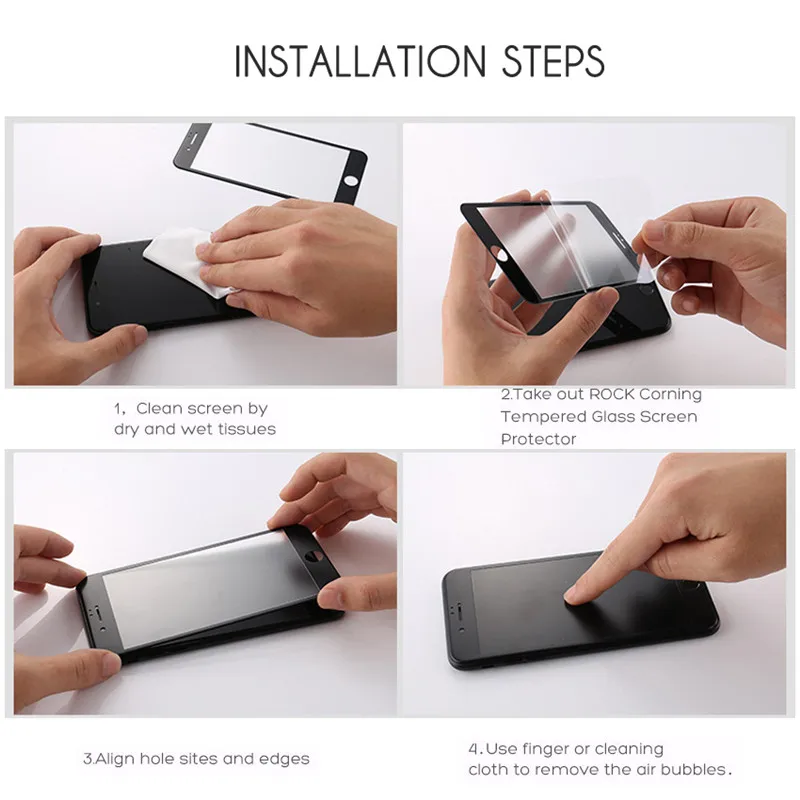 INSTALLATION STEPS

1, Clean screen by dry and wet tissues

2.Take out ROCK Corning Tempered Glass Screen Protector

3.Align hole sites and edges

4.Use finger or cleaning cloth to remove the air bubbles.