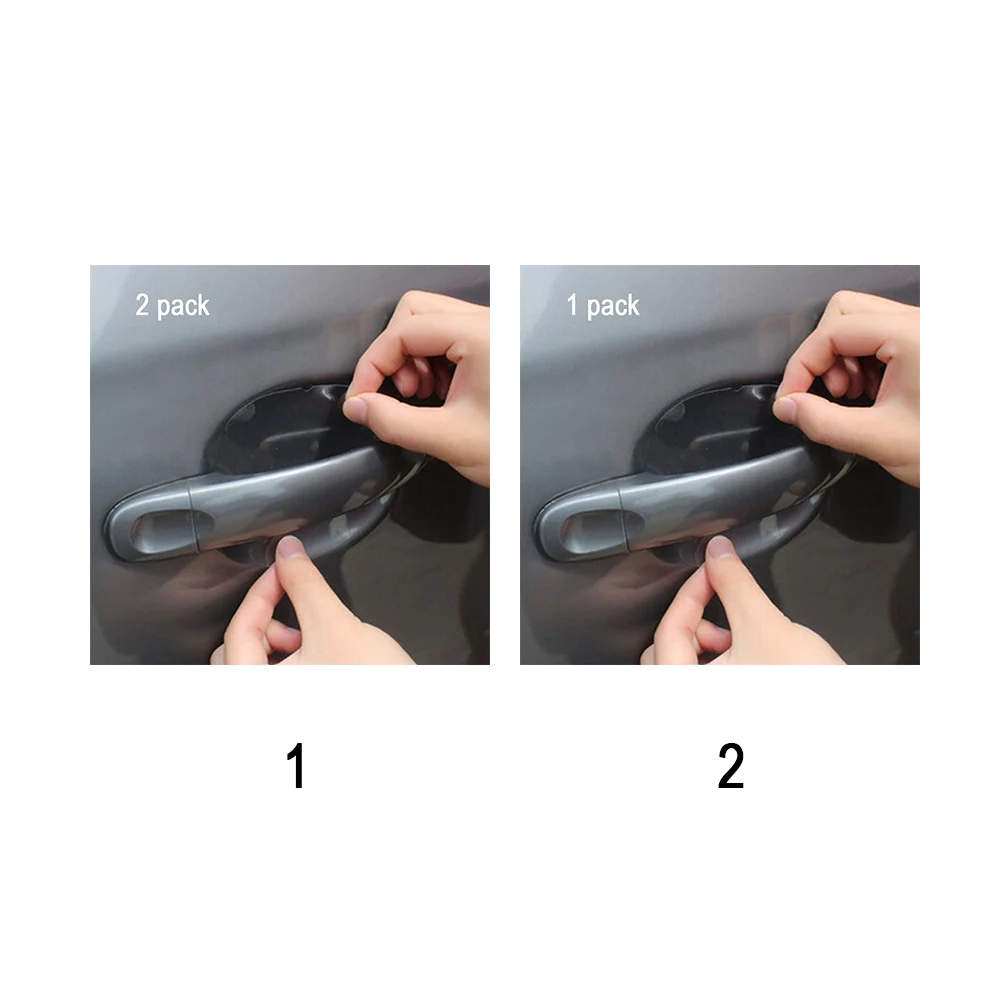 2 pack

1 pack

1

2