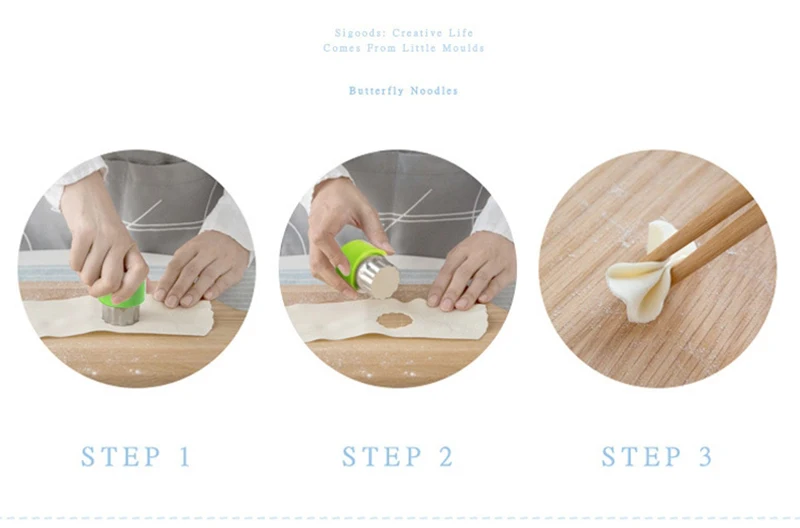 Sigoods: Creative Life
Comes From Little Moulds

Butterfly Noodles

STEP 1

STEP 2

STEP 3